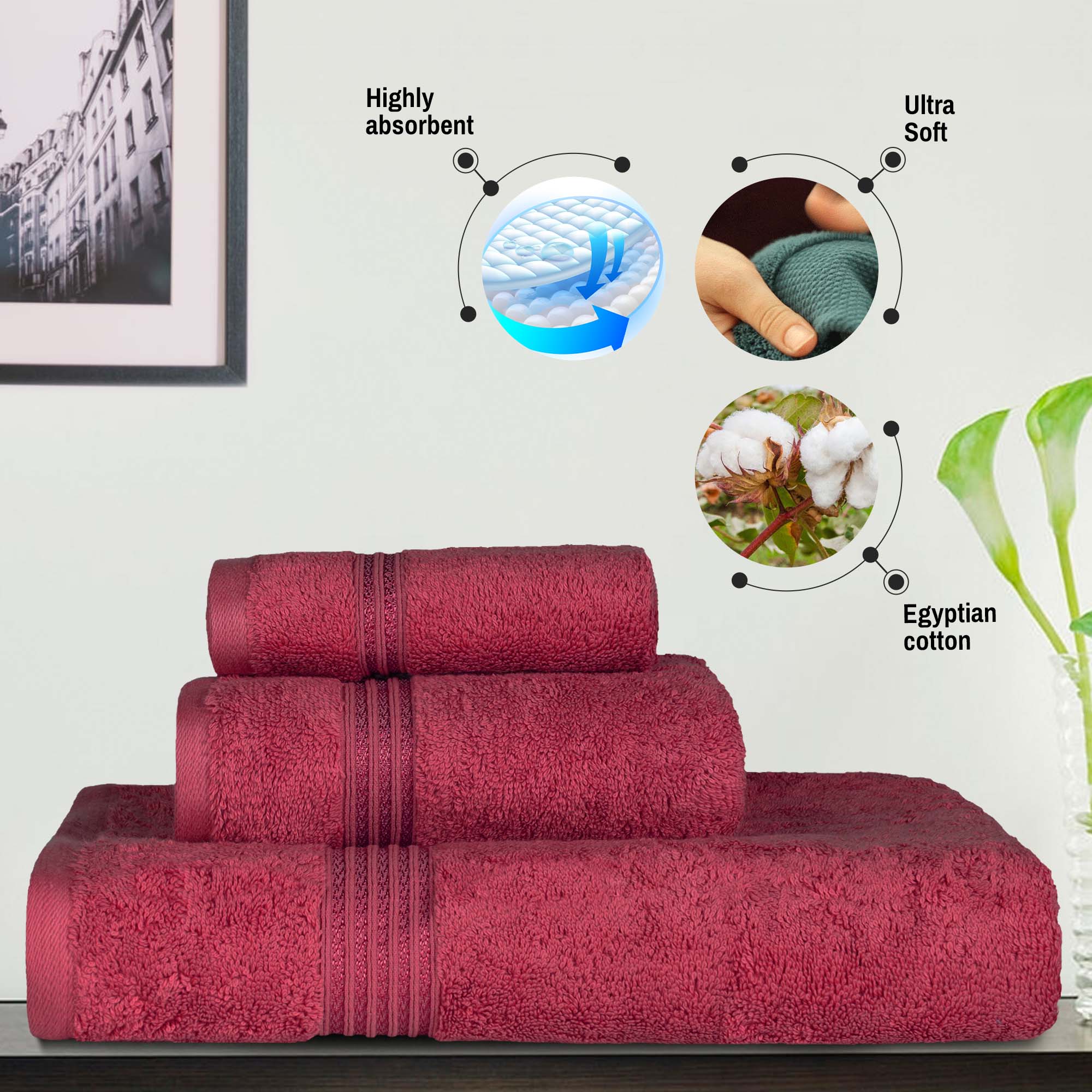 Highly absorbent

Ultra Soft

Egyptian cotton