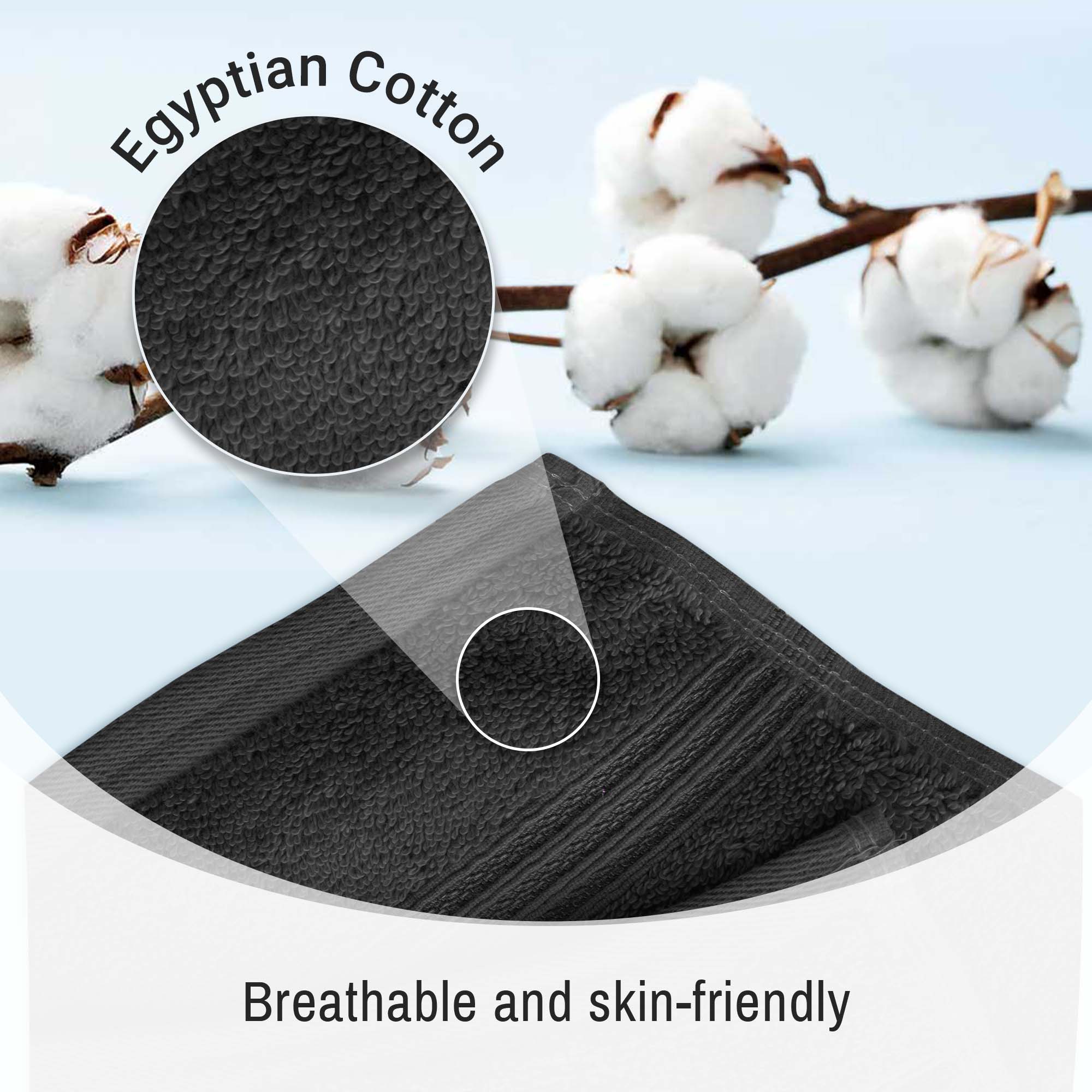 Egyptian Cotton

Breathable and skin-friendly