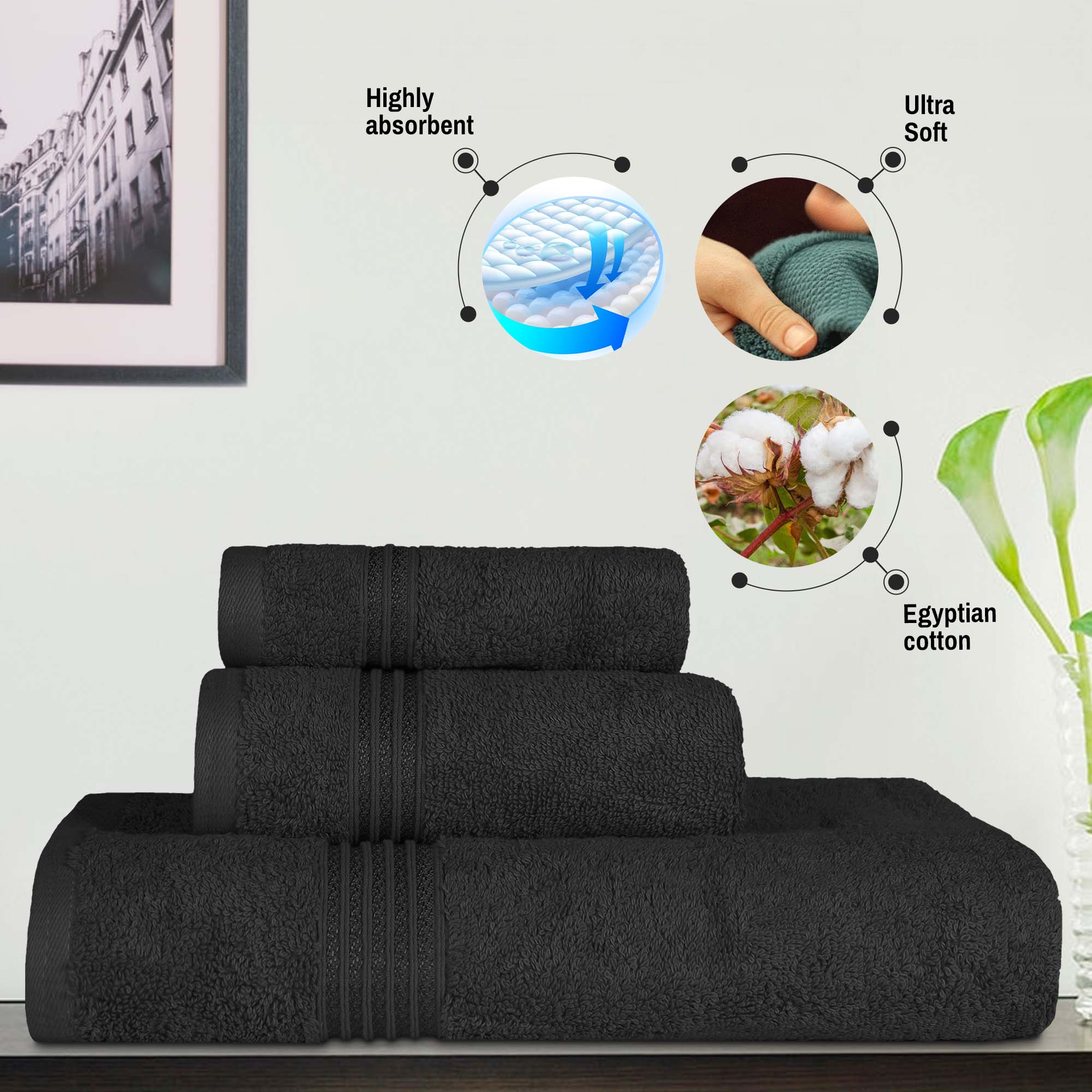 Highly absorbent

Ultra Soft

Egyptian cotton