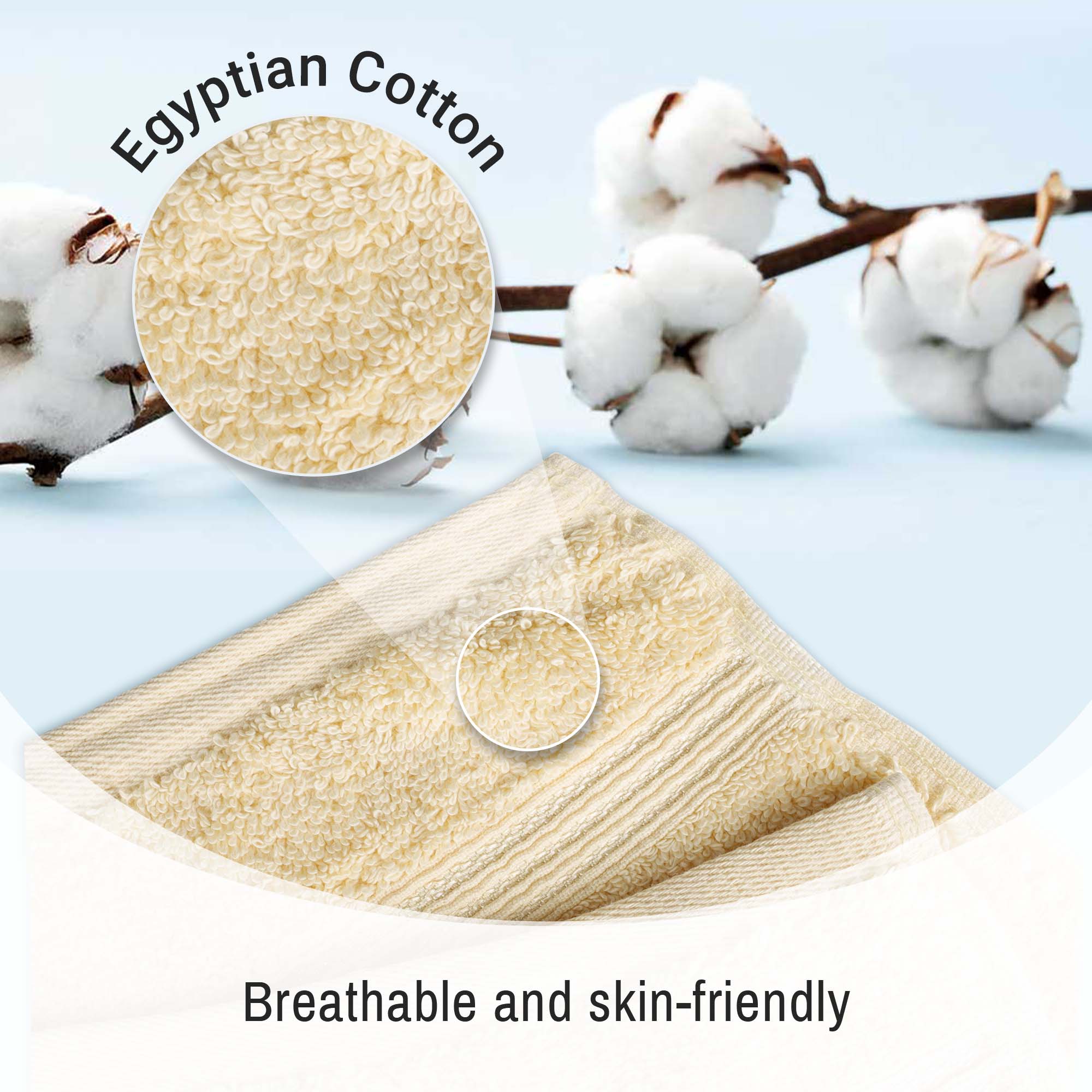 Egyptian Cotton

Breathable and skin-friendly