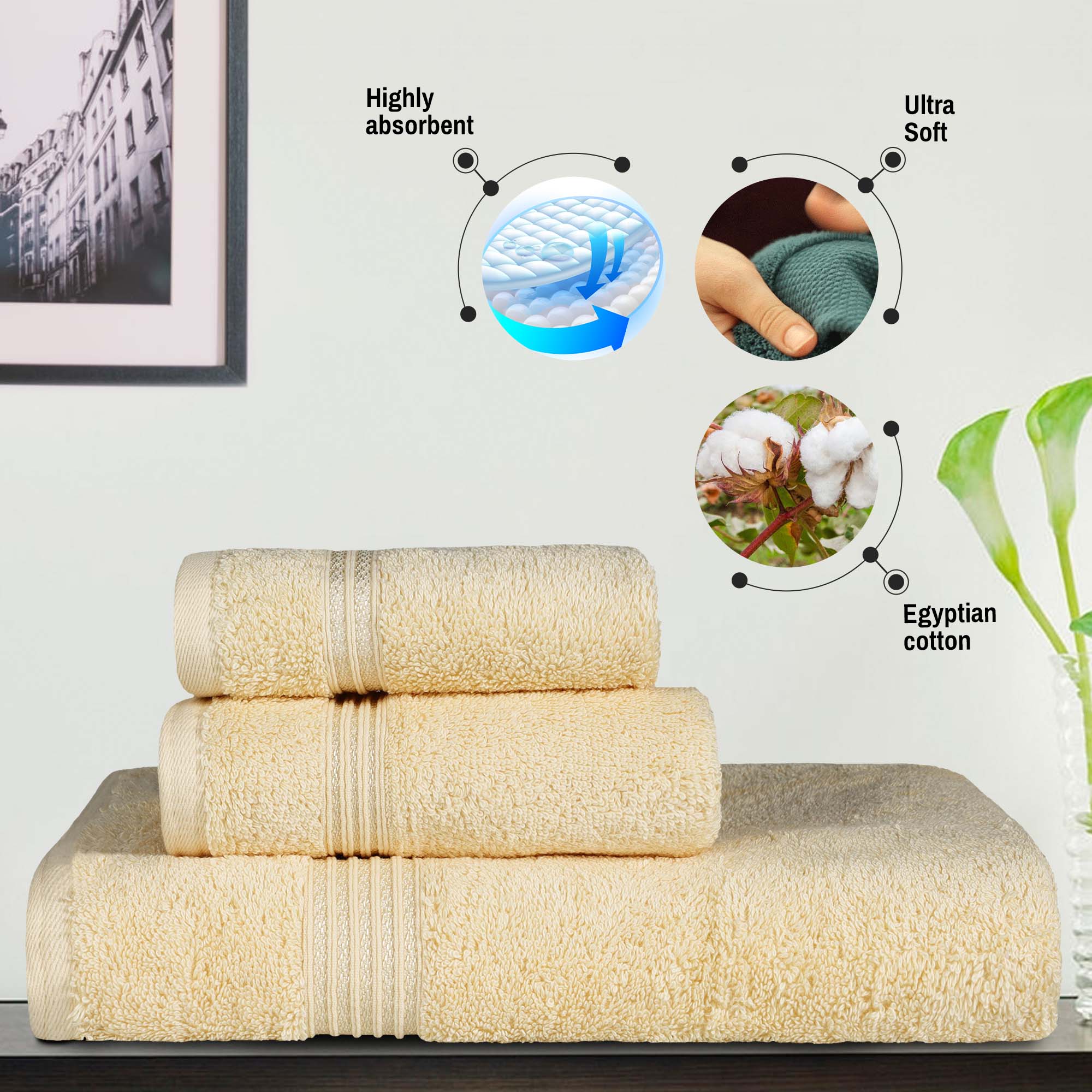 Highly absorbent

Ultra Soft

Egyptian cotton