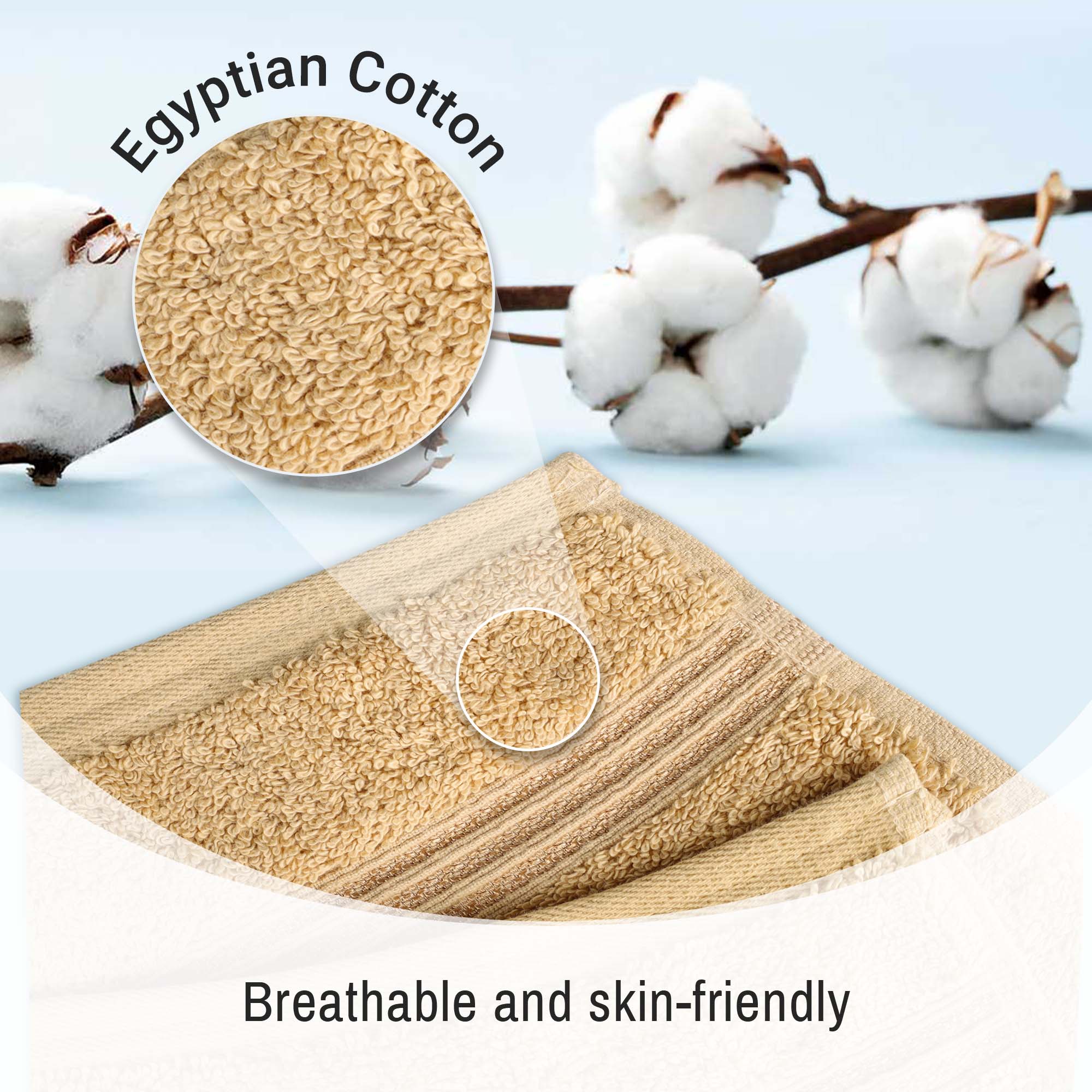 Egyptian Cotton

Breathable and skin-friendly