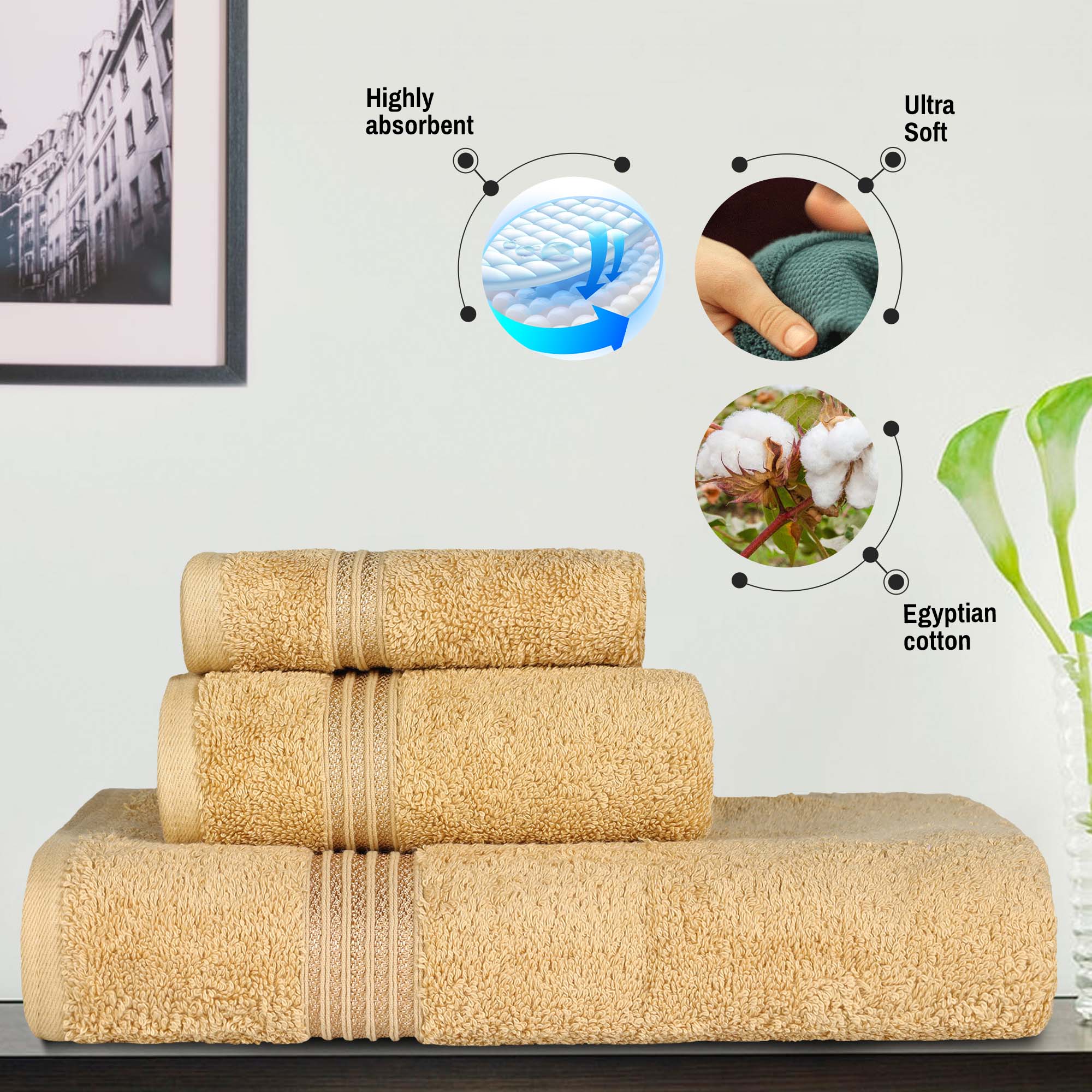 Highly absorbent

Ultra Soft

Egyptian cotton