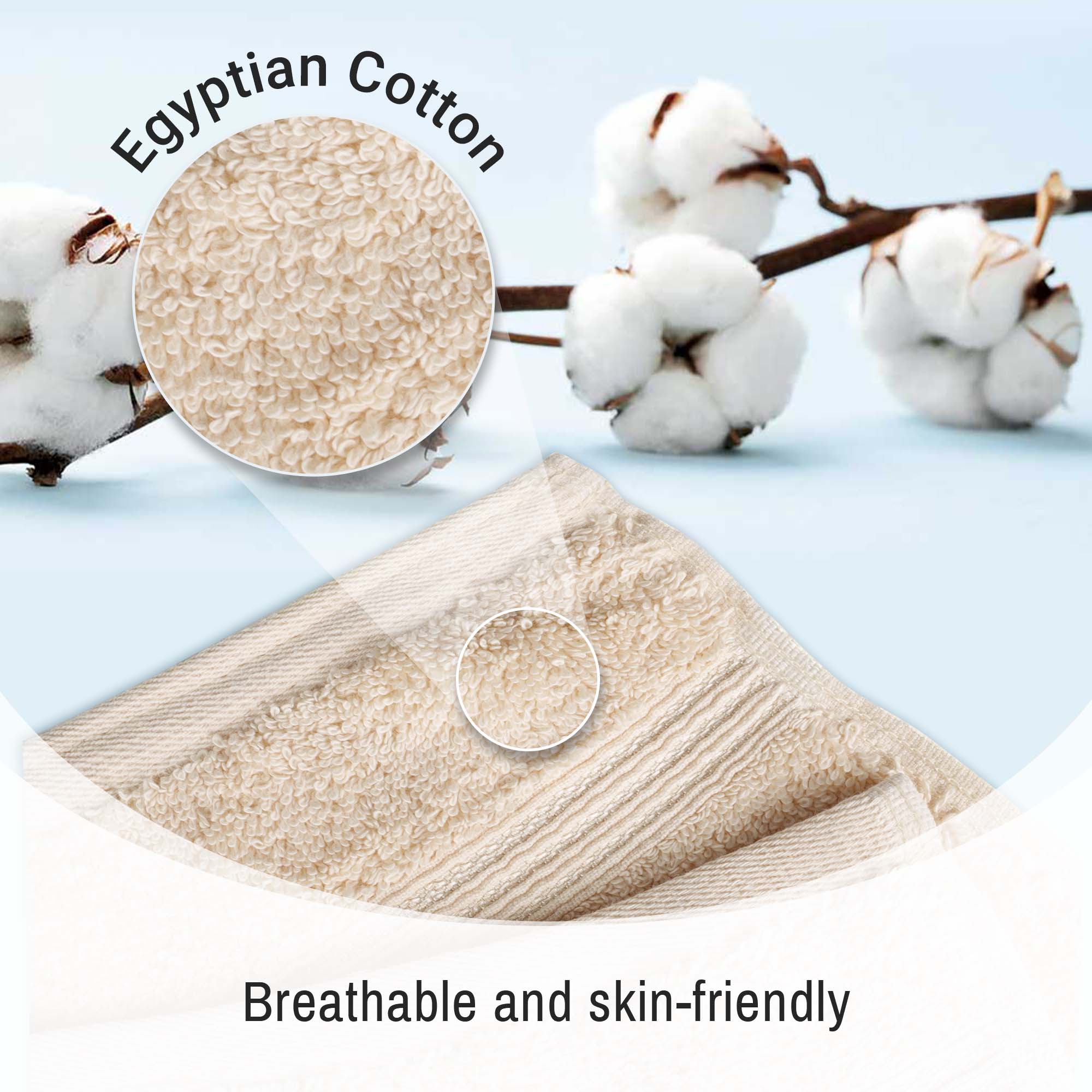 Egyptian Cotton

Breathable and skin-friendly