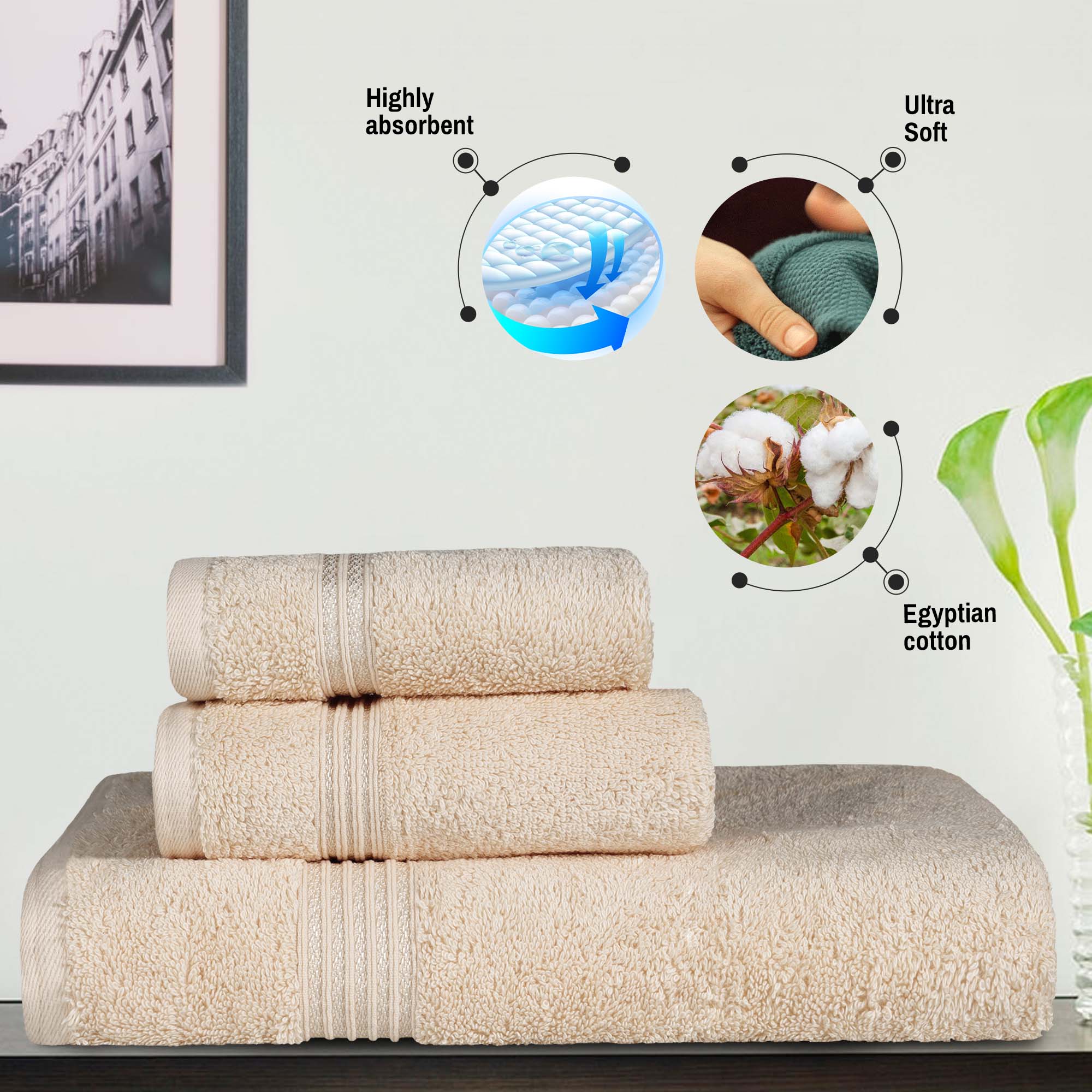 Highly absorbent

Ultra Soft

Egyptian cotton