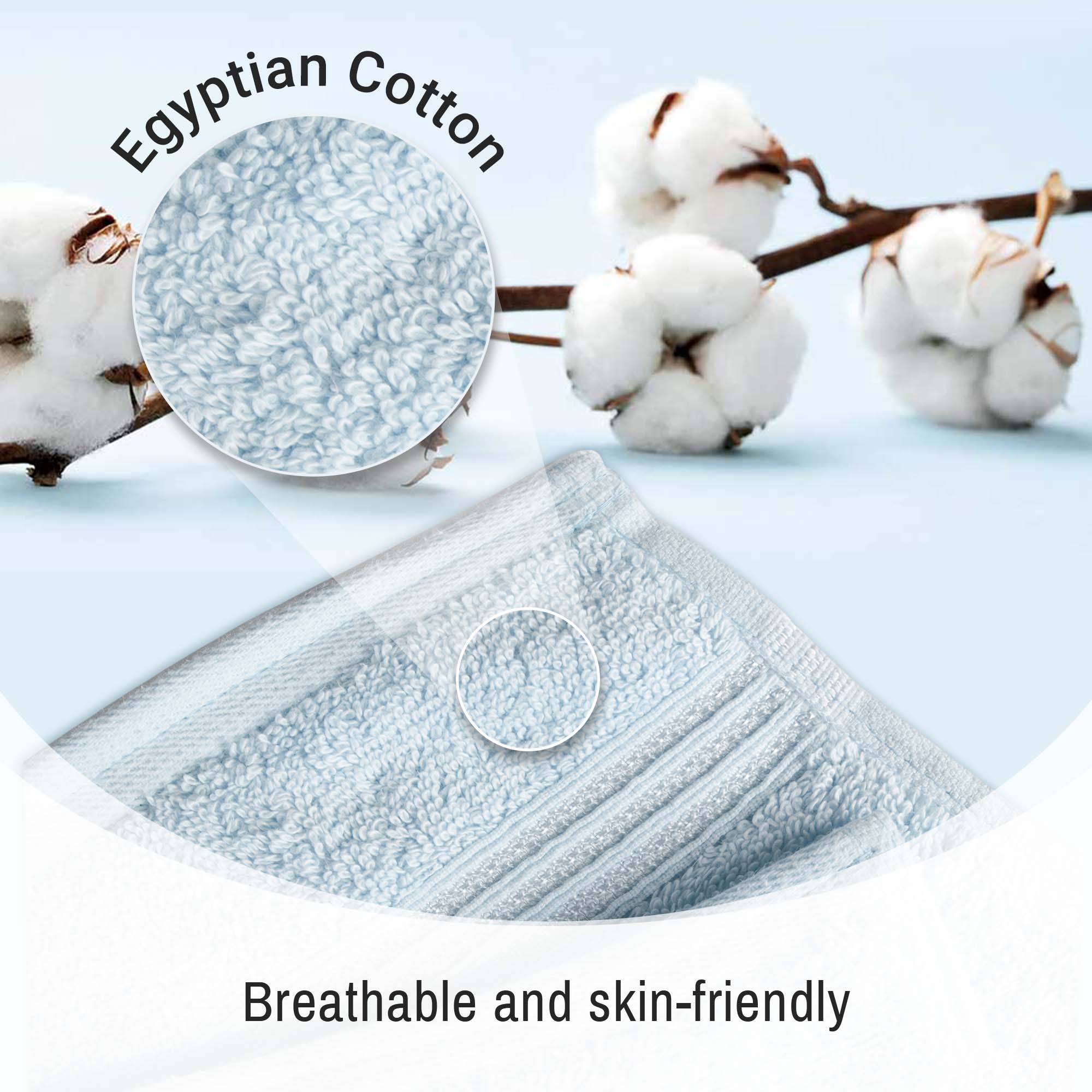 Egyptian Cotton

Breathable and skin-friendly