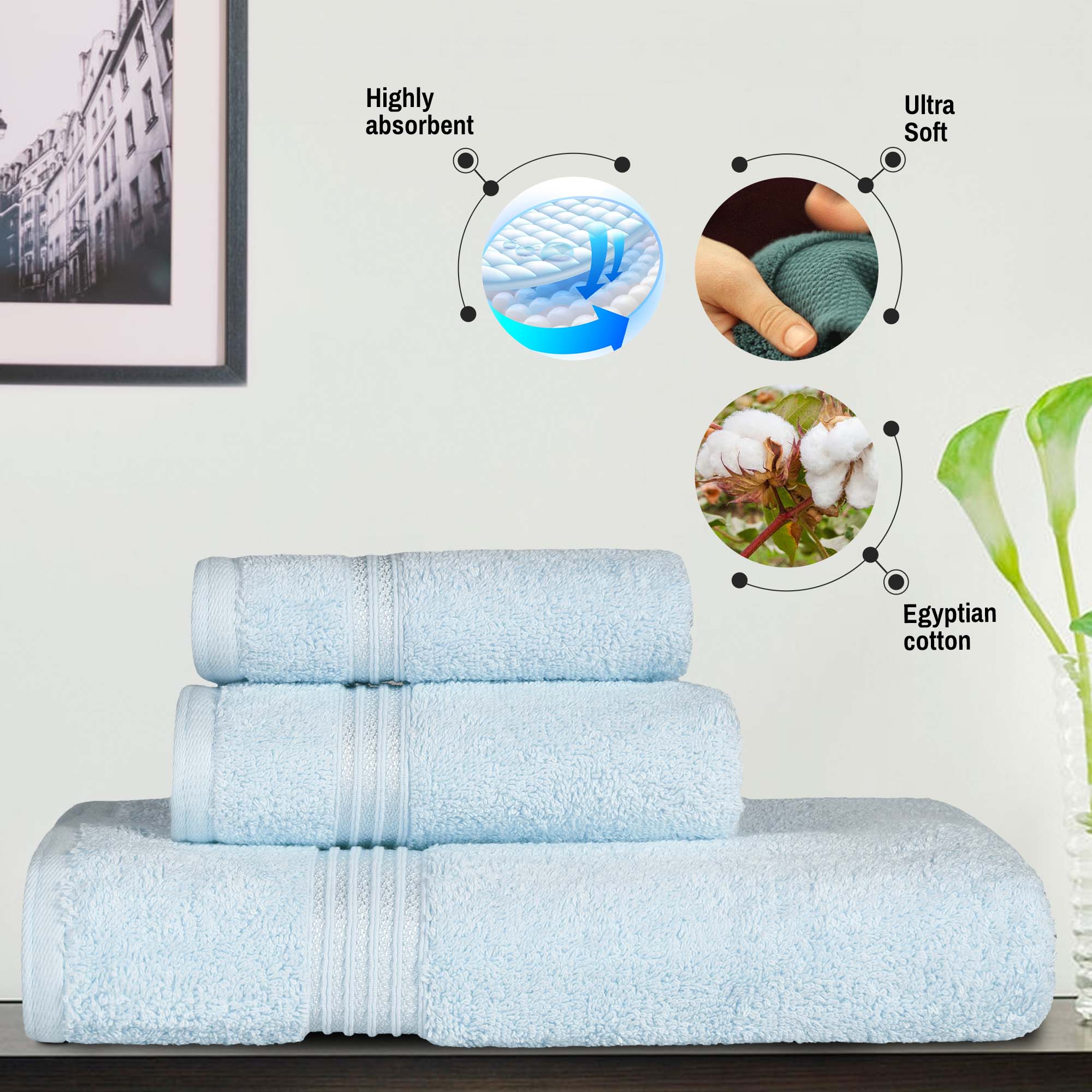 Highly absorbent

Ultra Soft

Egyptian cotton