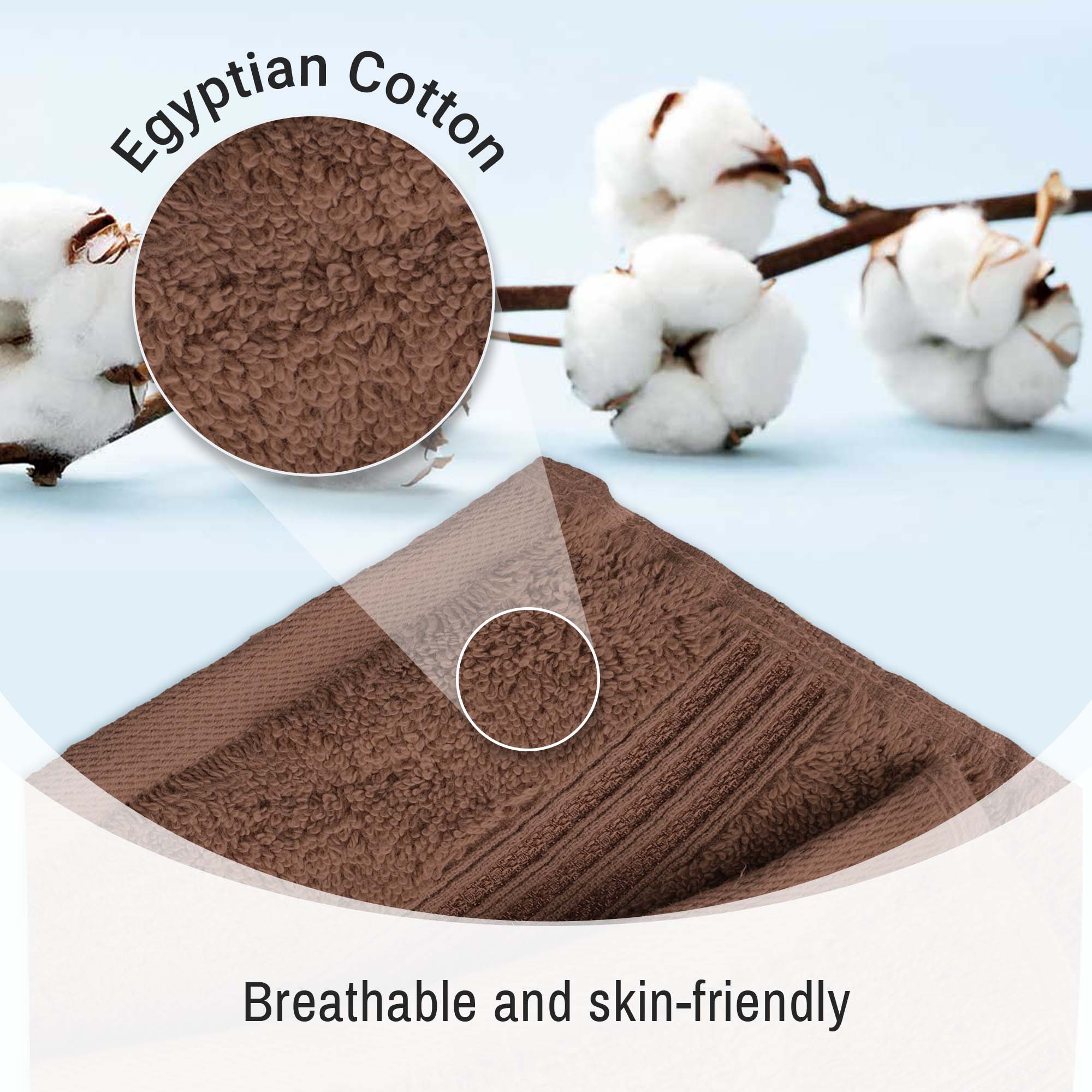 Egyptian Cotton

Breathable and skin-friendly