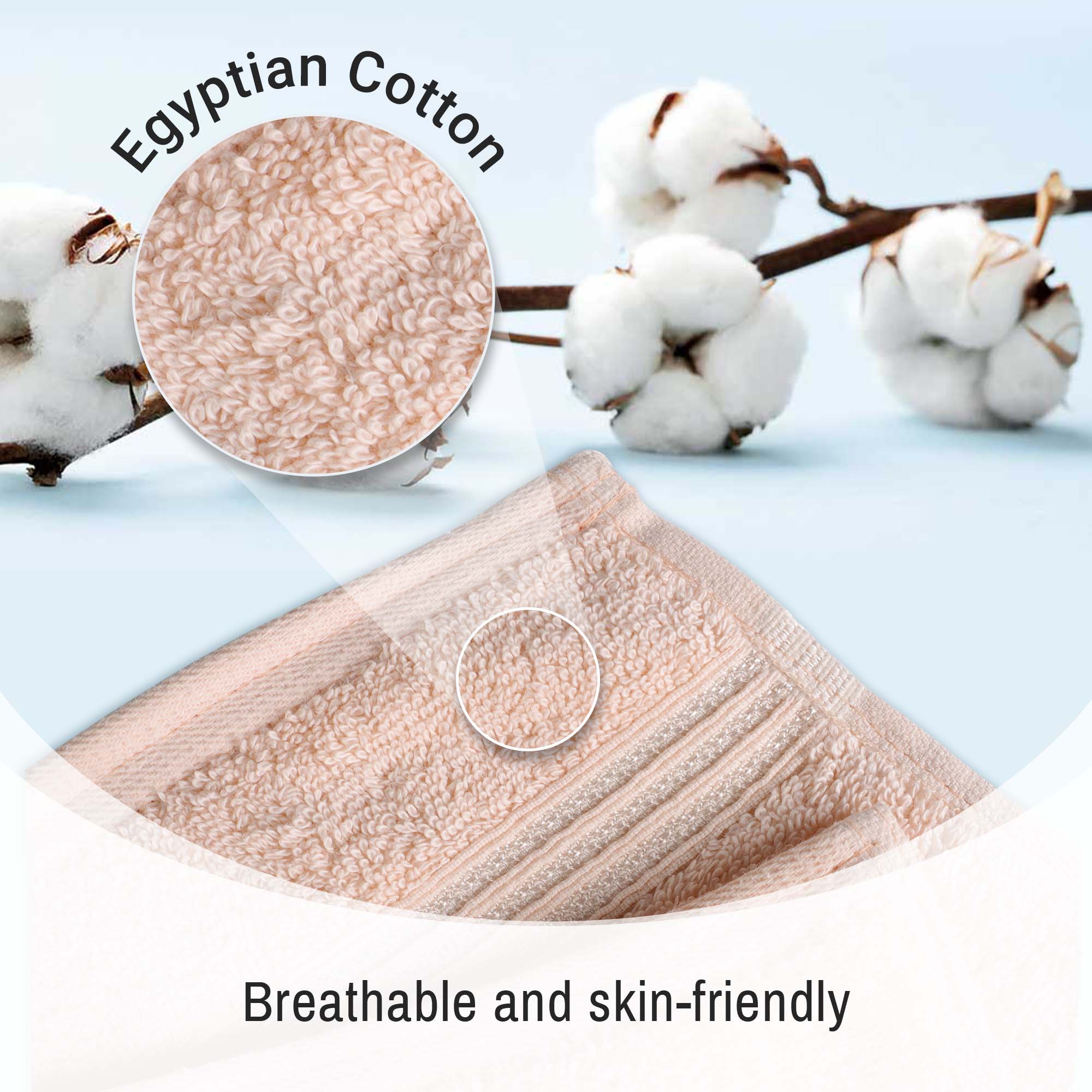 Egyptian Cotton

Breathable and skin-friendly