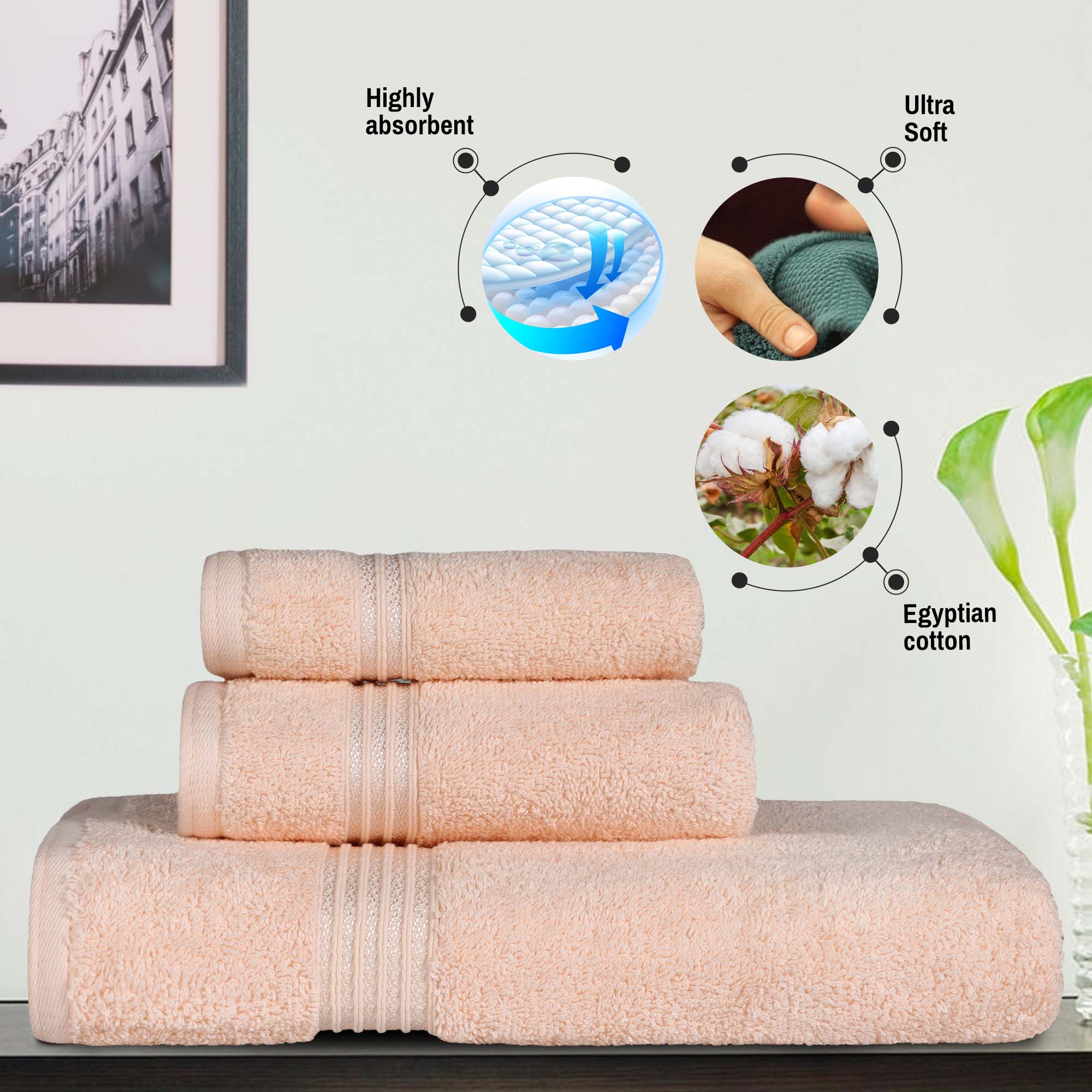 Highly absorbent

Ultra Soft

Egyptian cotton