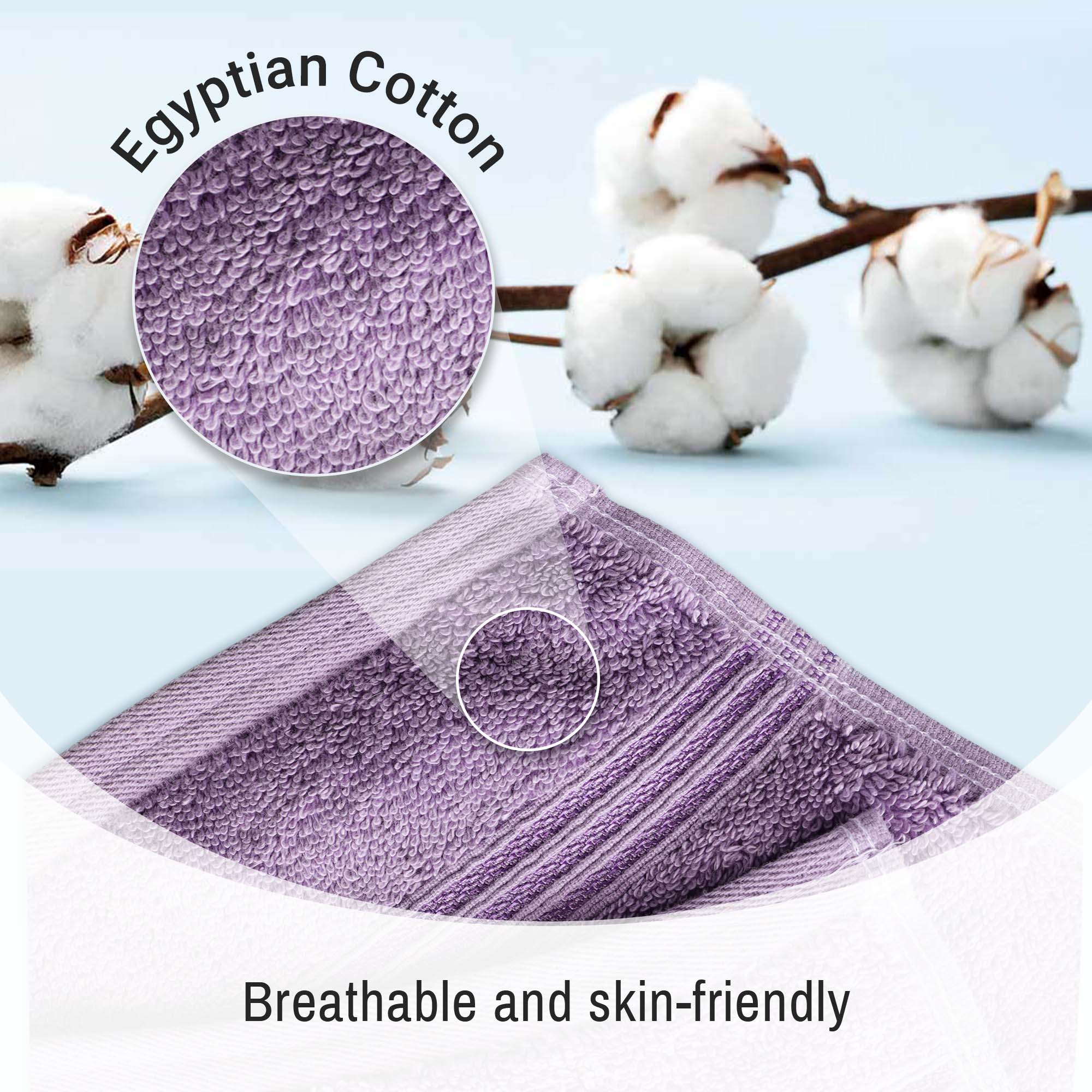 Egyptian Cotton

Breathable and skin-friendly