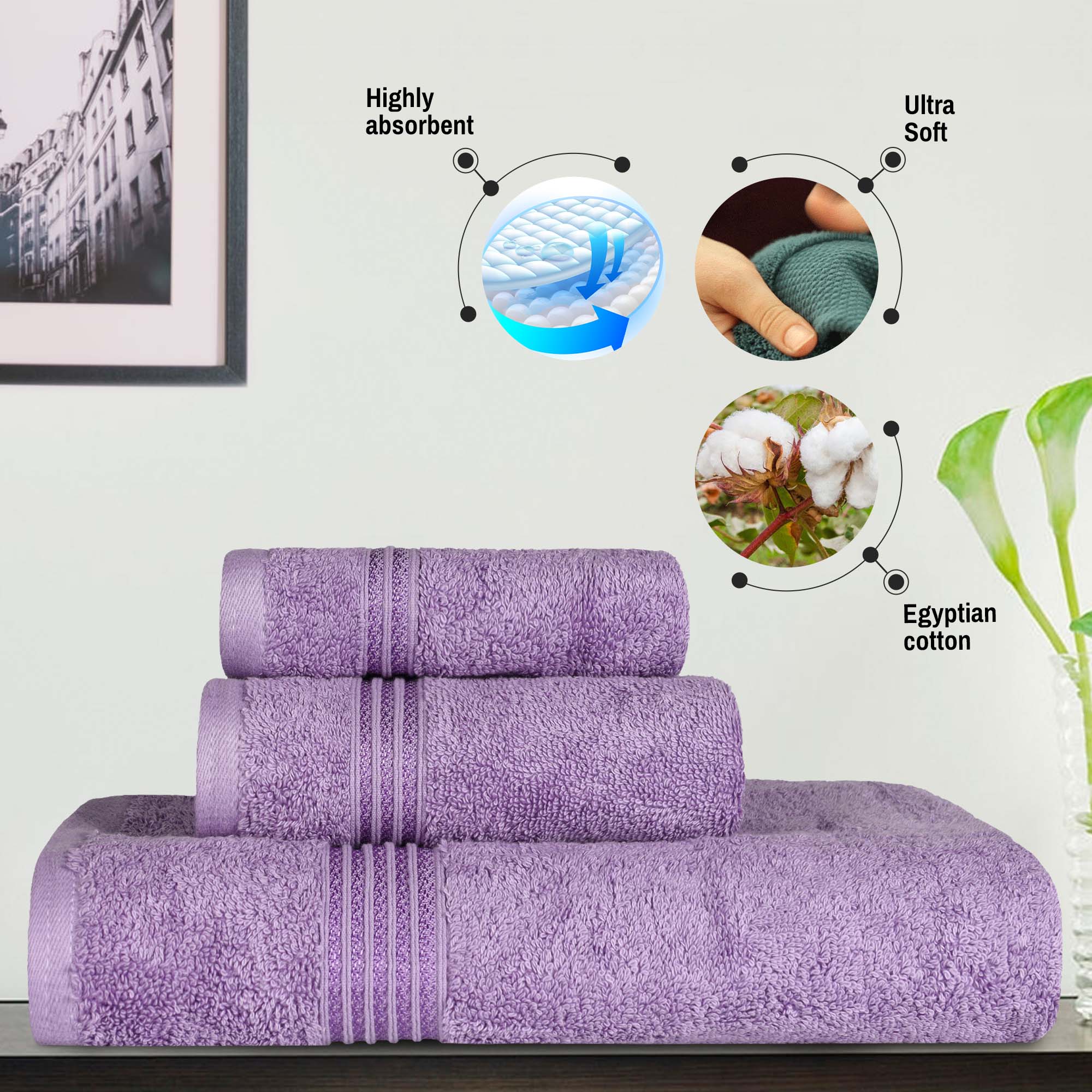 Highly absorbent

Ultra Soft

Egyptian cotton