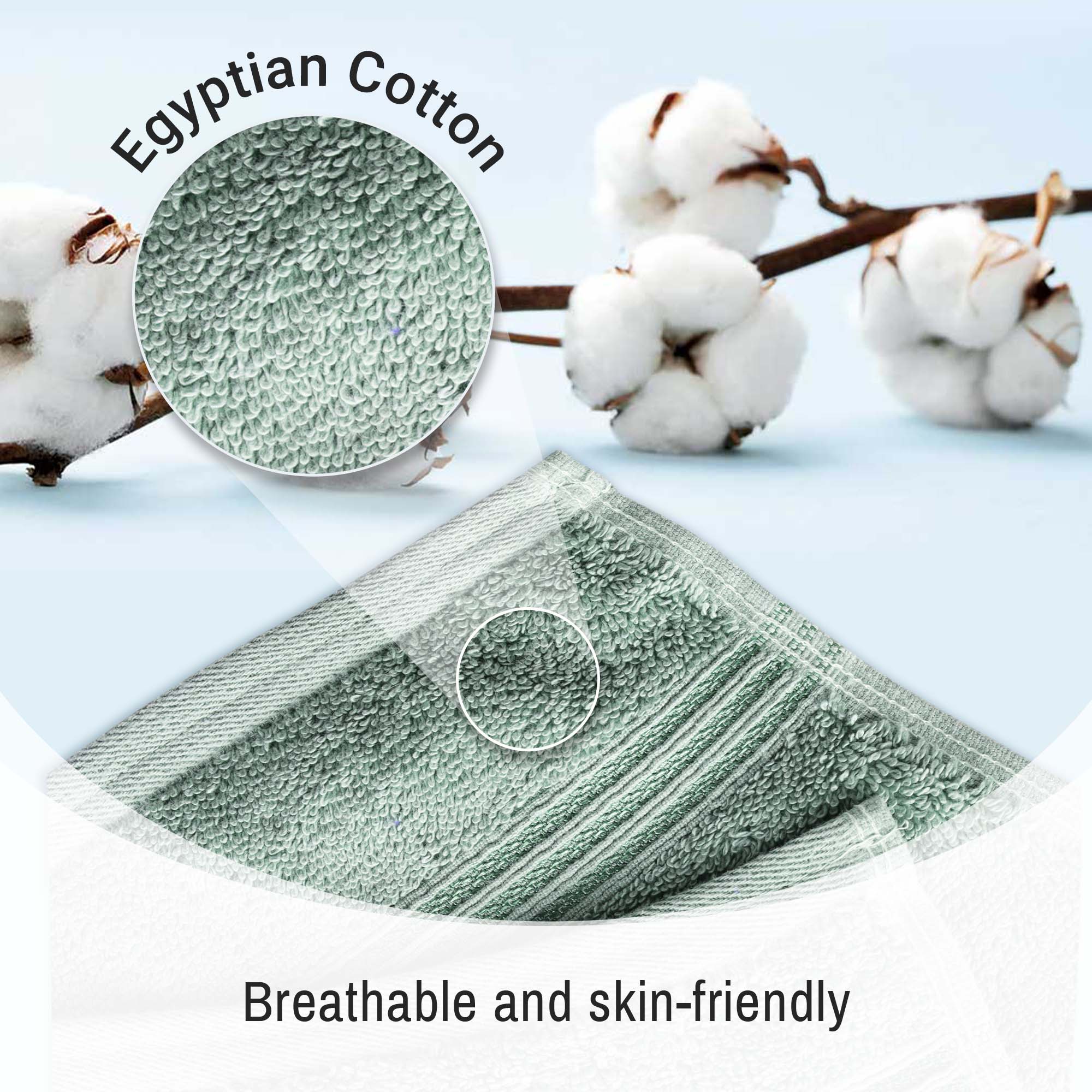 Egyptian Cotton

Breathable and skin-friendly