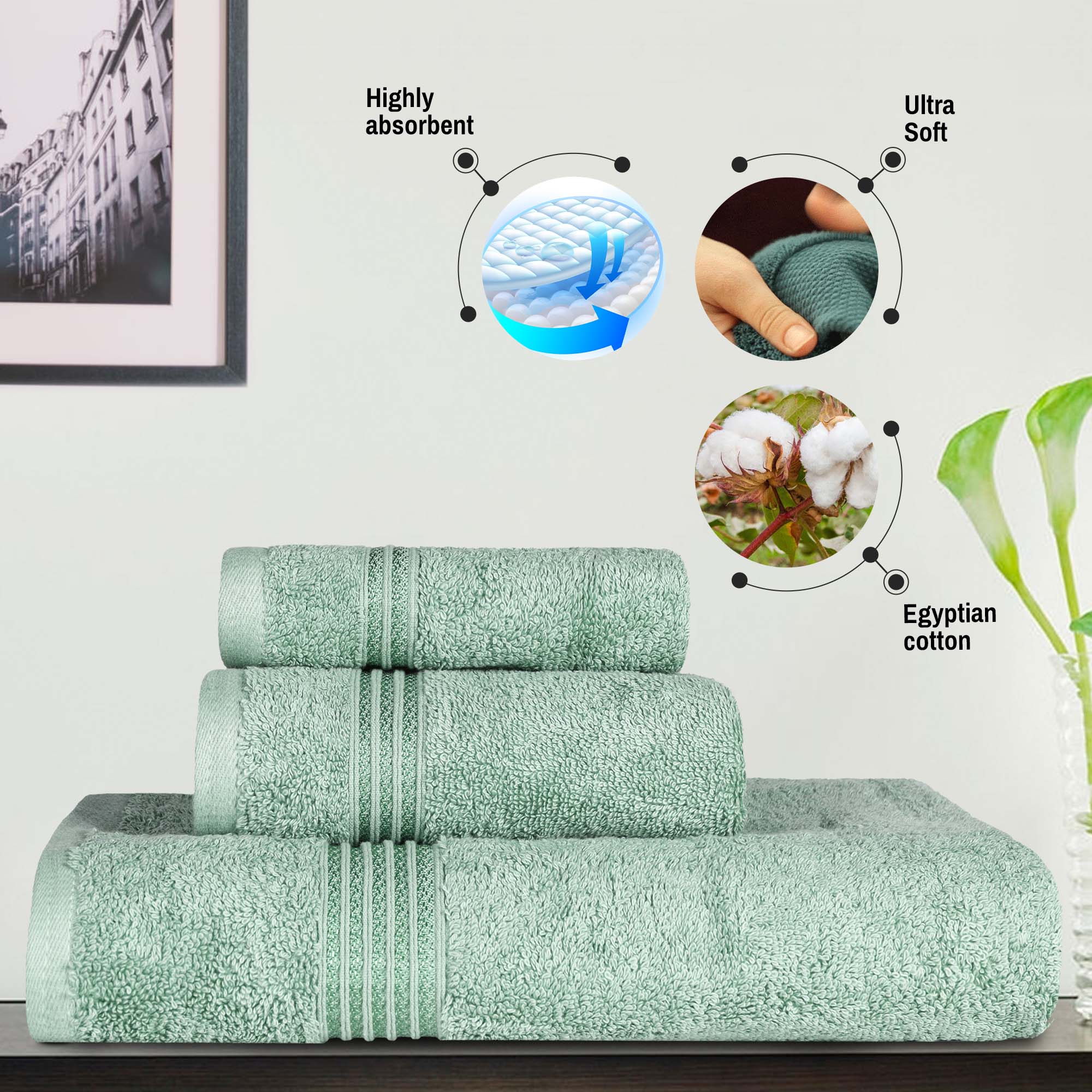 Highly absorbent

Ultra Soft

Egyptian cotton