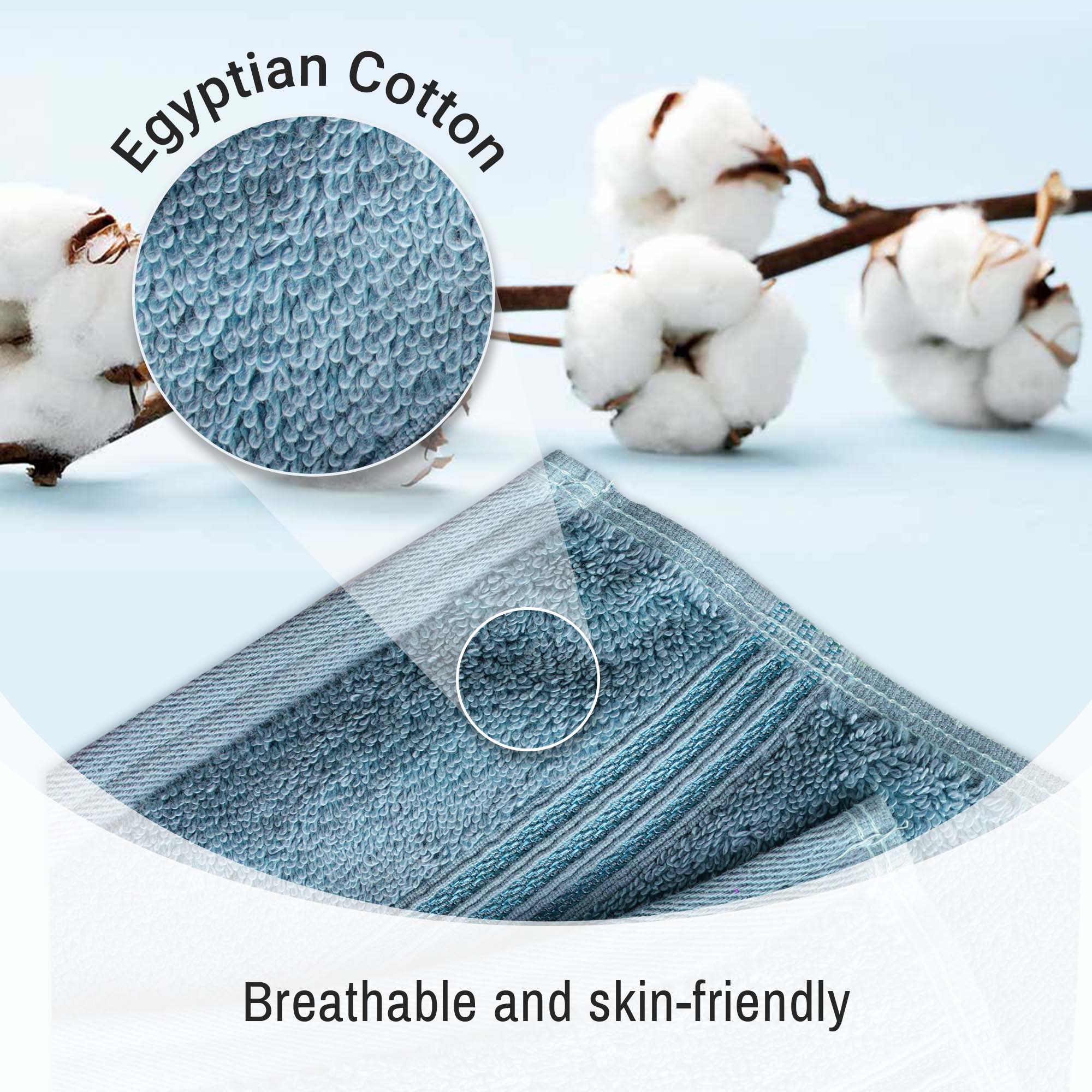 Egyptian Cotton

Breathable and skin-friendly