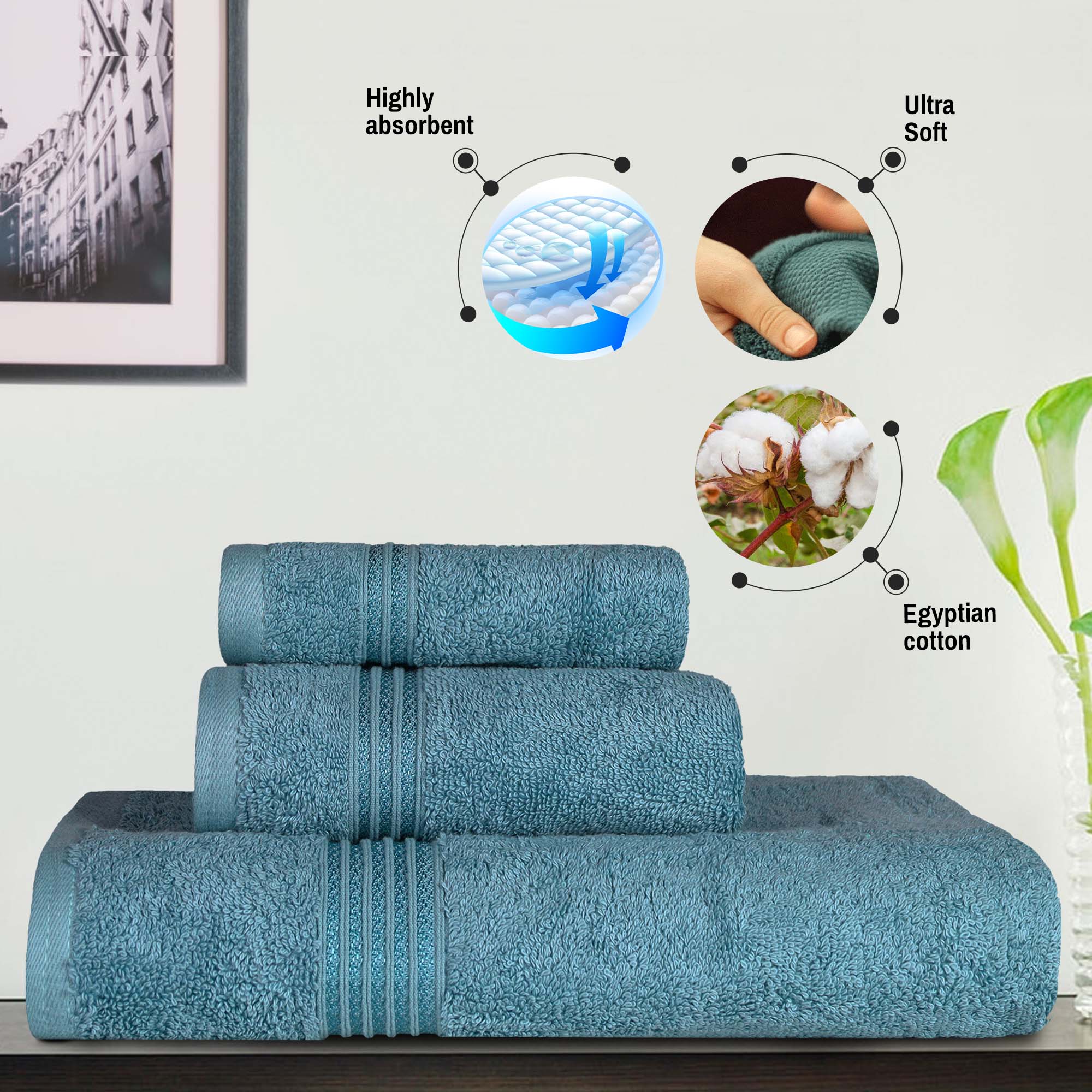 Highly absorbent

Ultra Soft

Egyptian cotton