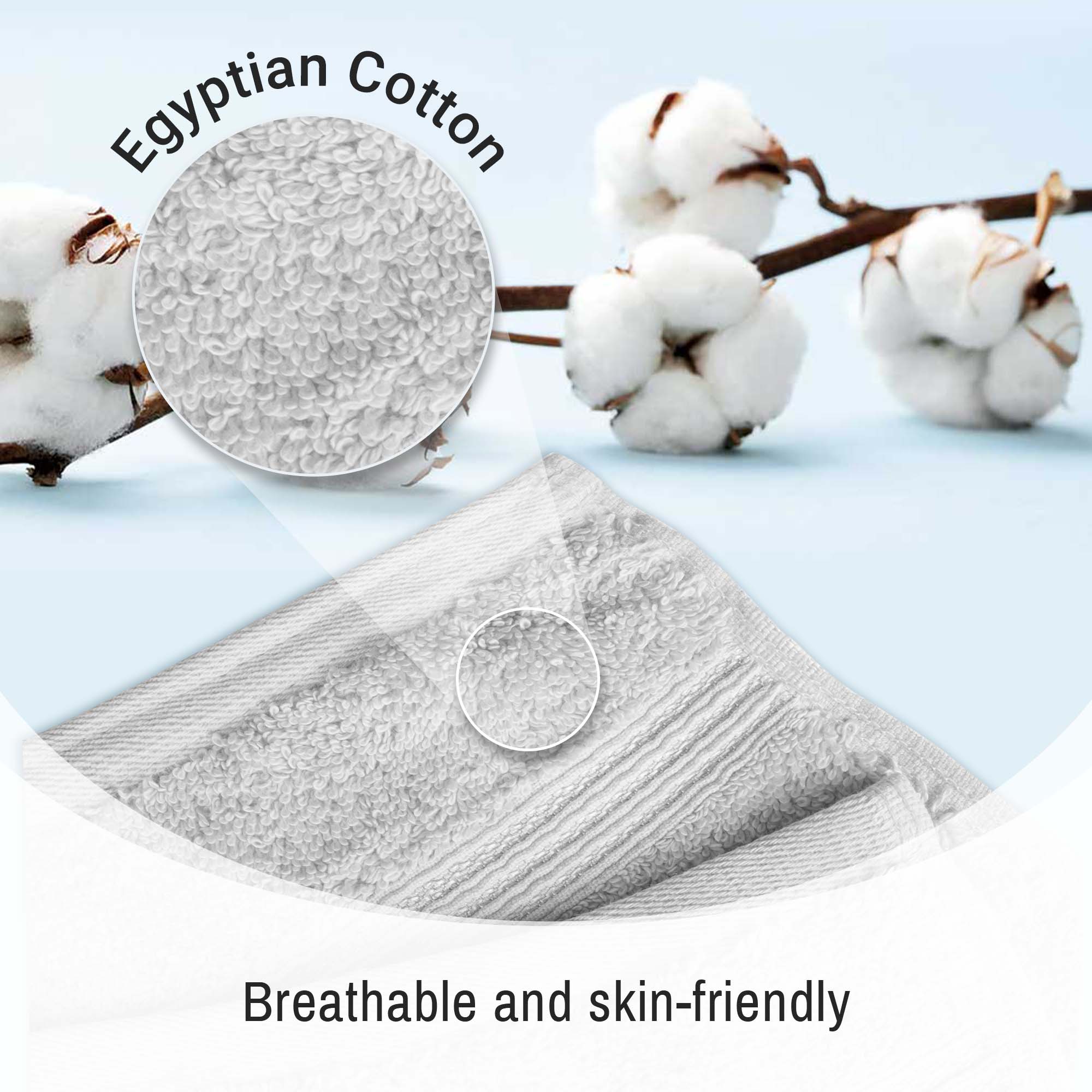 Egyptian Cotton

Breathable and skin-friendly