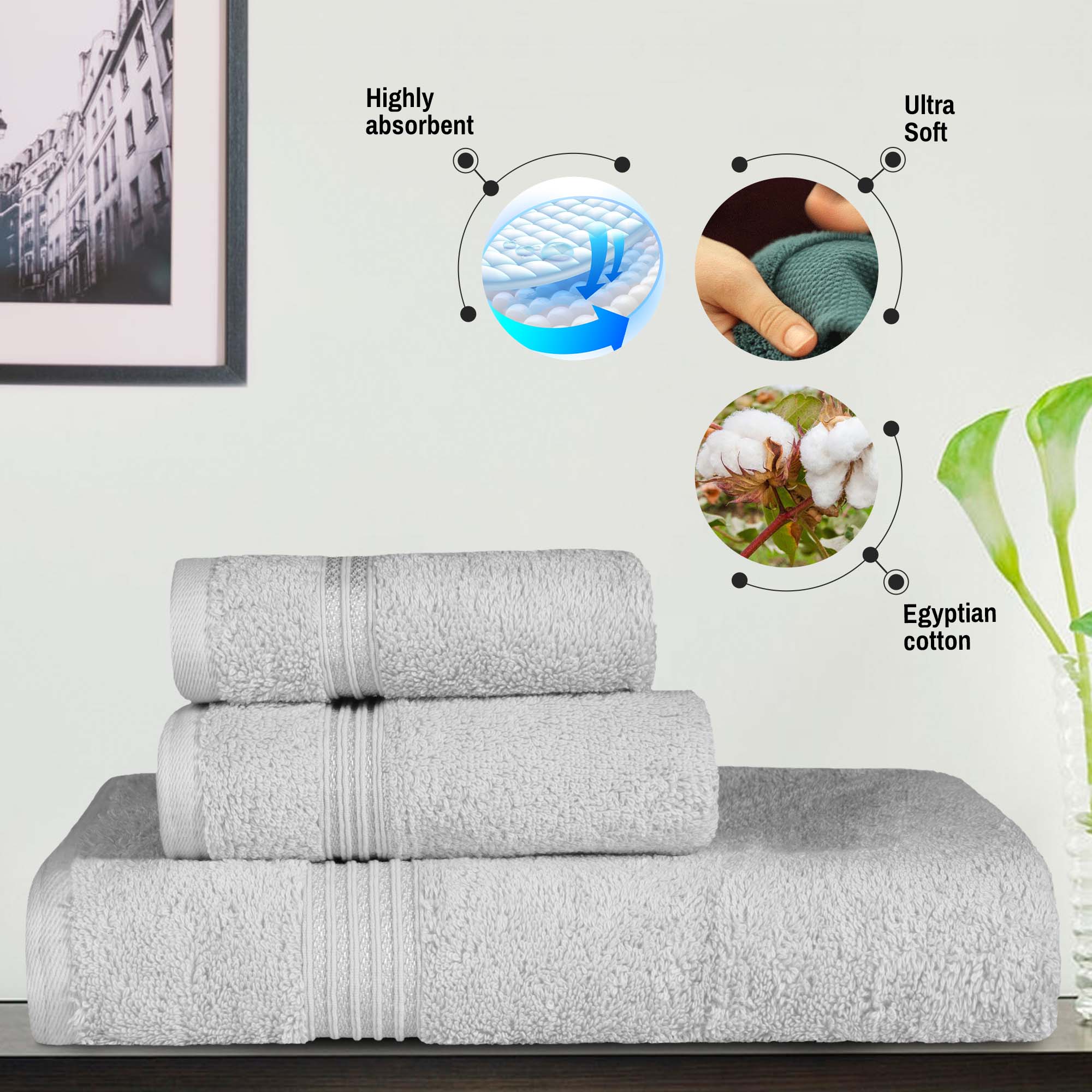 Highly absorbent

Ultra Soft

Egyptian cotton