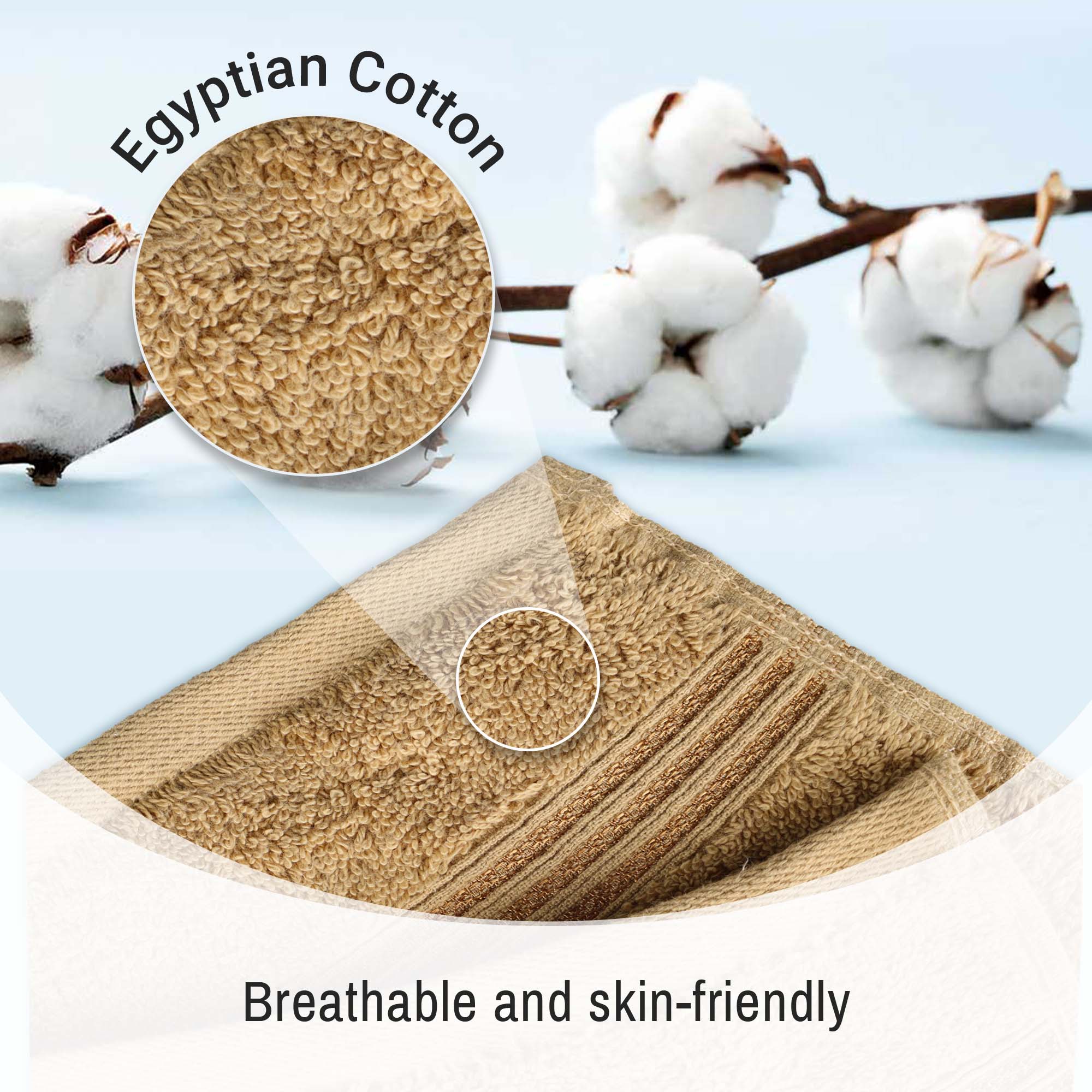 Egyptian Cotton

Breathable and skin-friendly