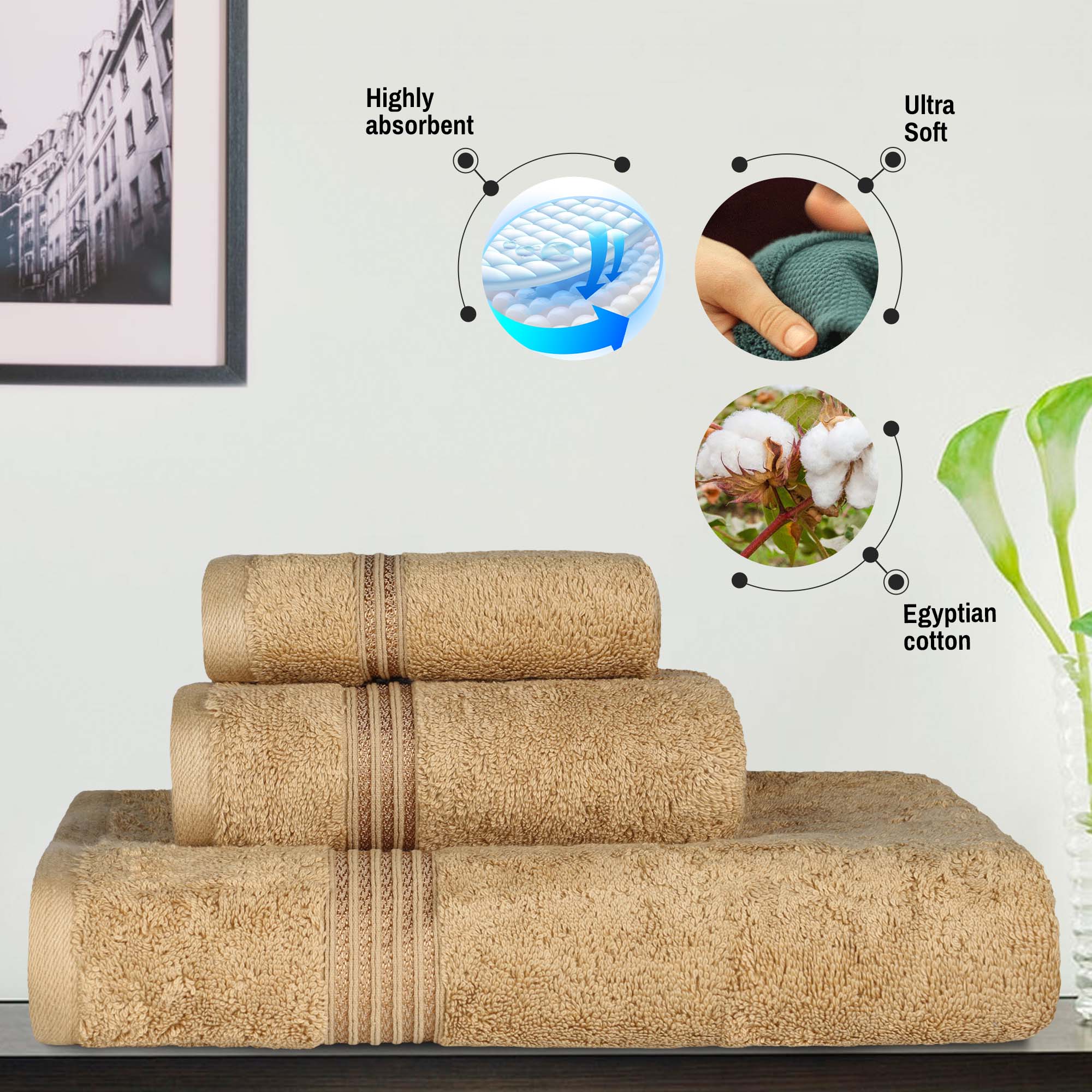 Highly absorbent

Ultra Soft

Egyptian cotton