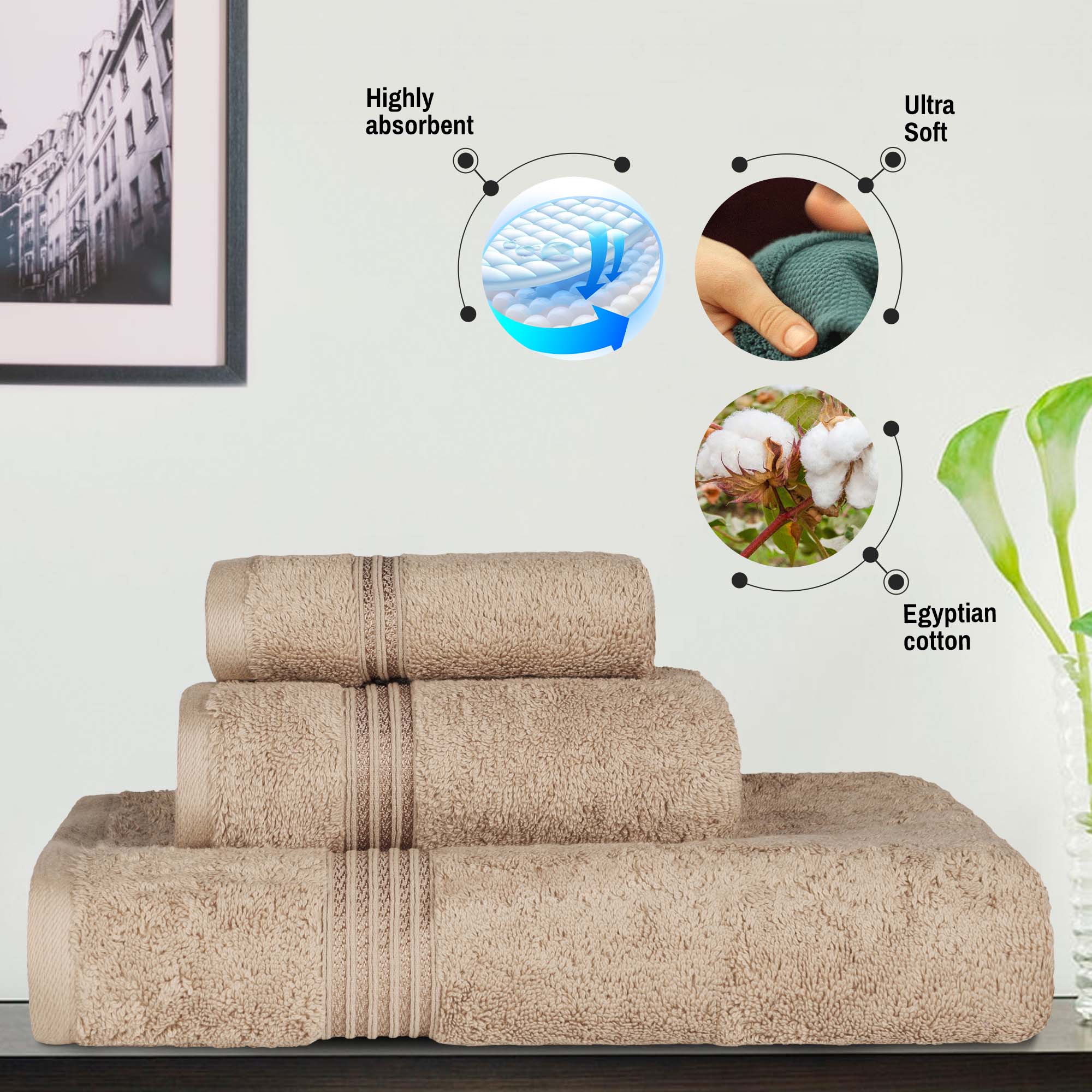 Highly absorbent

Ultra Soft

Egyptian cotton