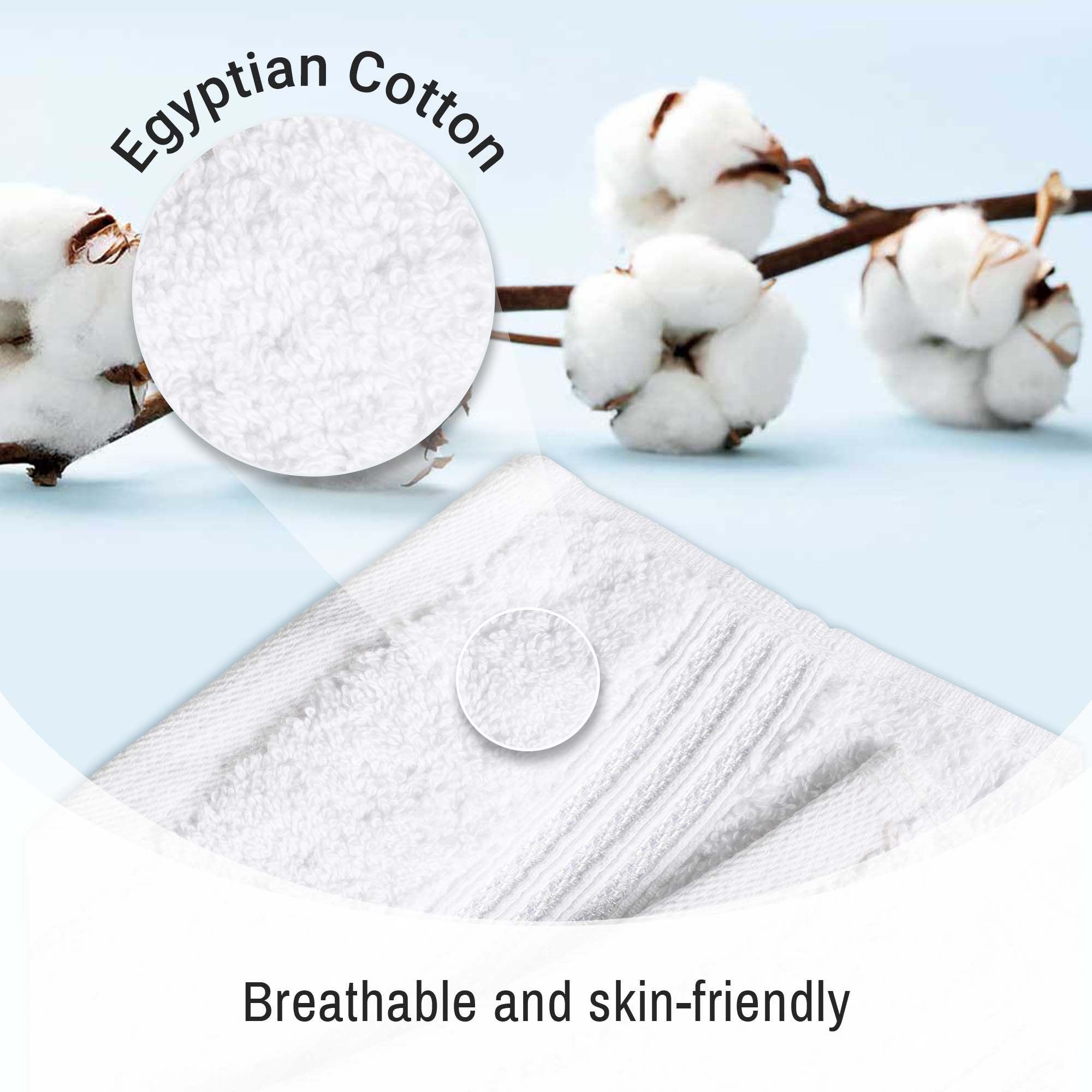 Egyptian Cotton

Breathable and skin-friendly