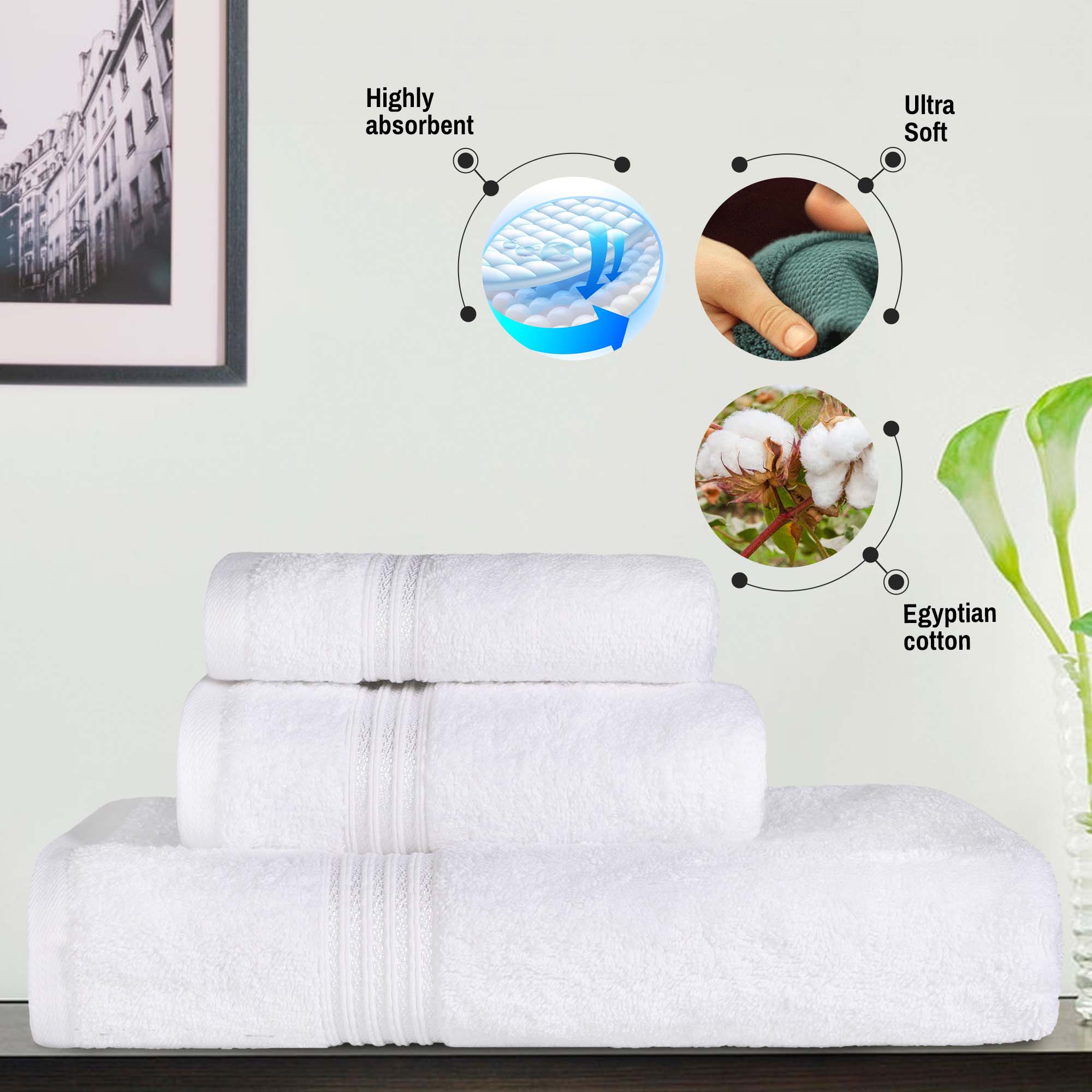 Highly absorbent

Ultra Soft

Egyptian cotton