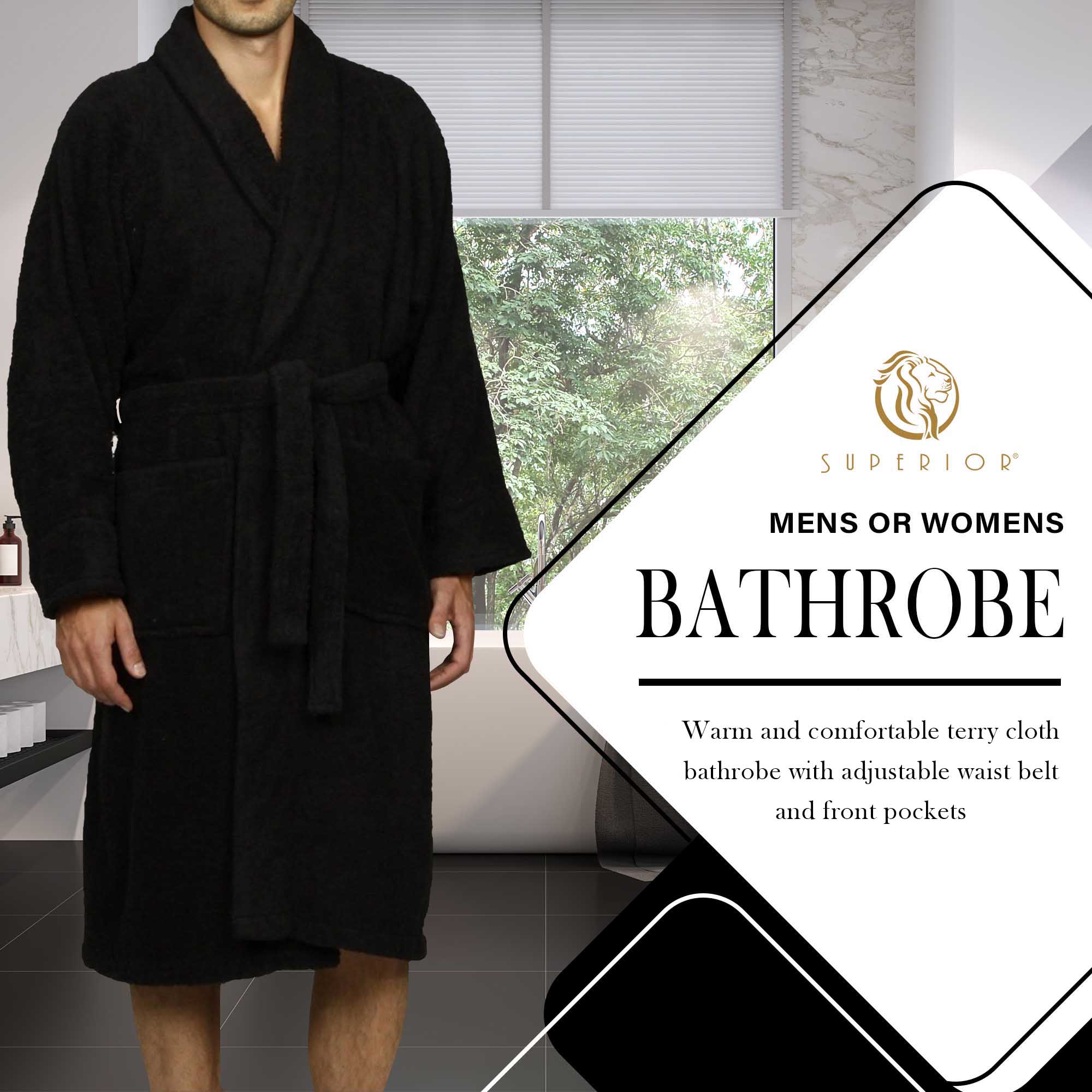 SUPERIOR®

MENS OR WOMENS

BATHROBE

Warm and comfortable terry cloth bathrobe with adjustable waist belt and front pockets