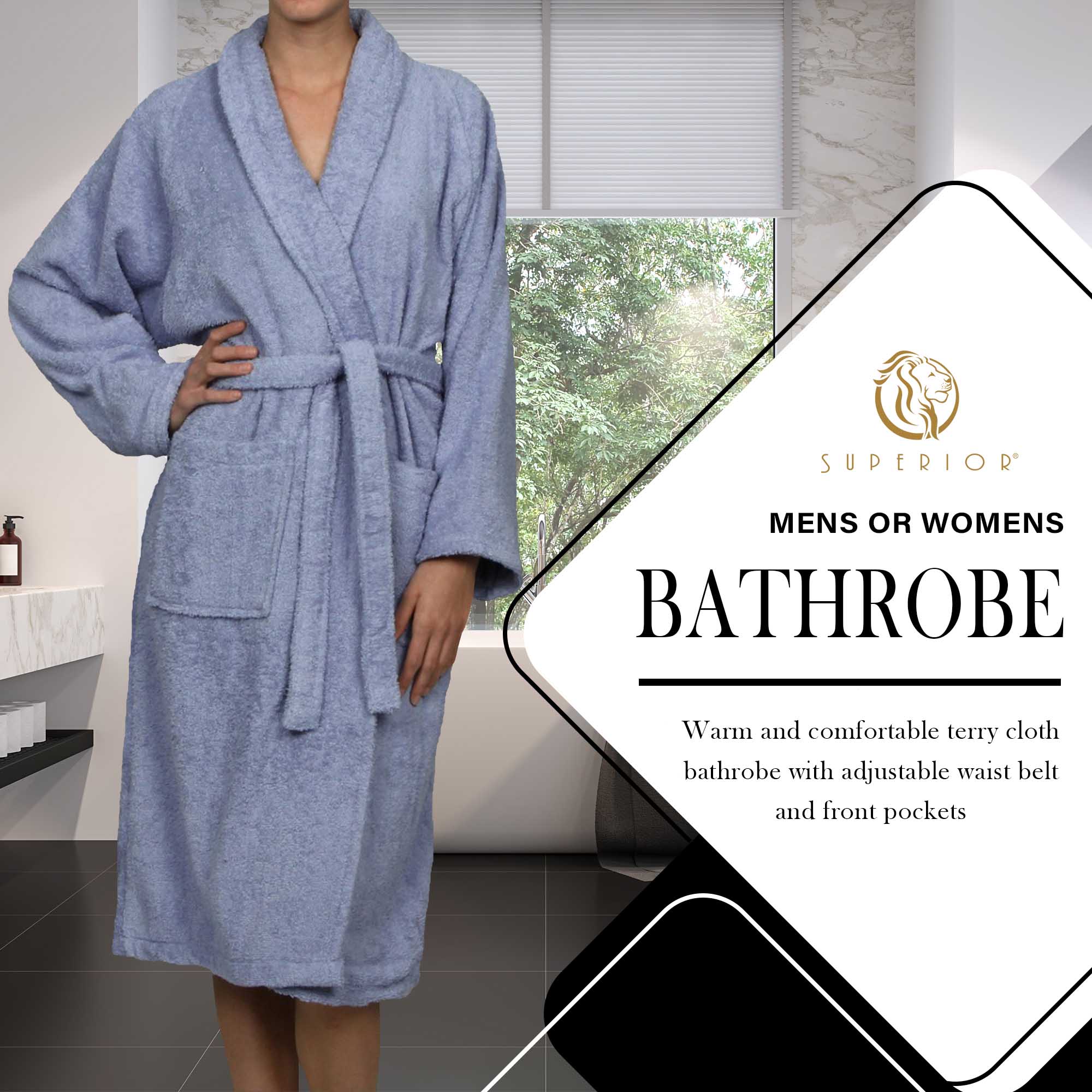 SUPERIOR®

MENS OR WOMENS

BATHROBE

Warm and comfortable terry cloth bathrobe with adjustable waist belt and front pockets