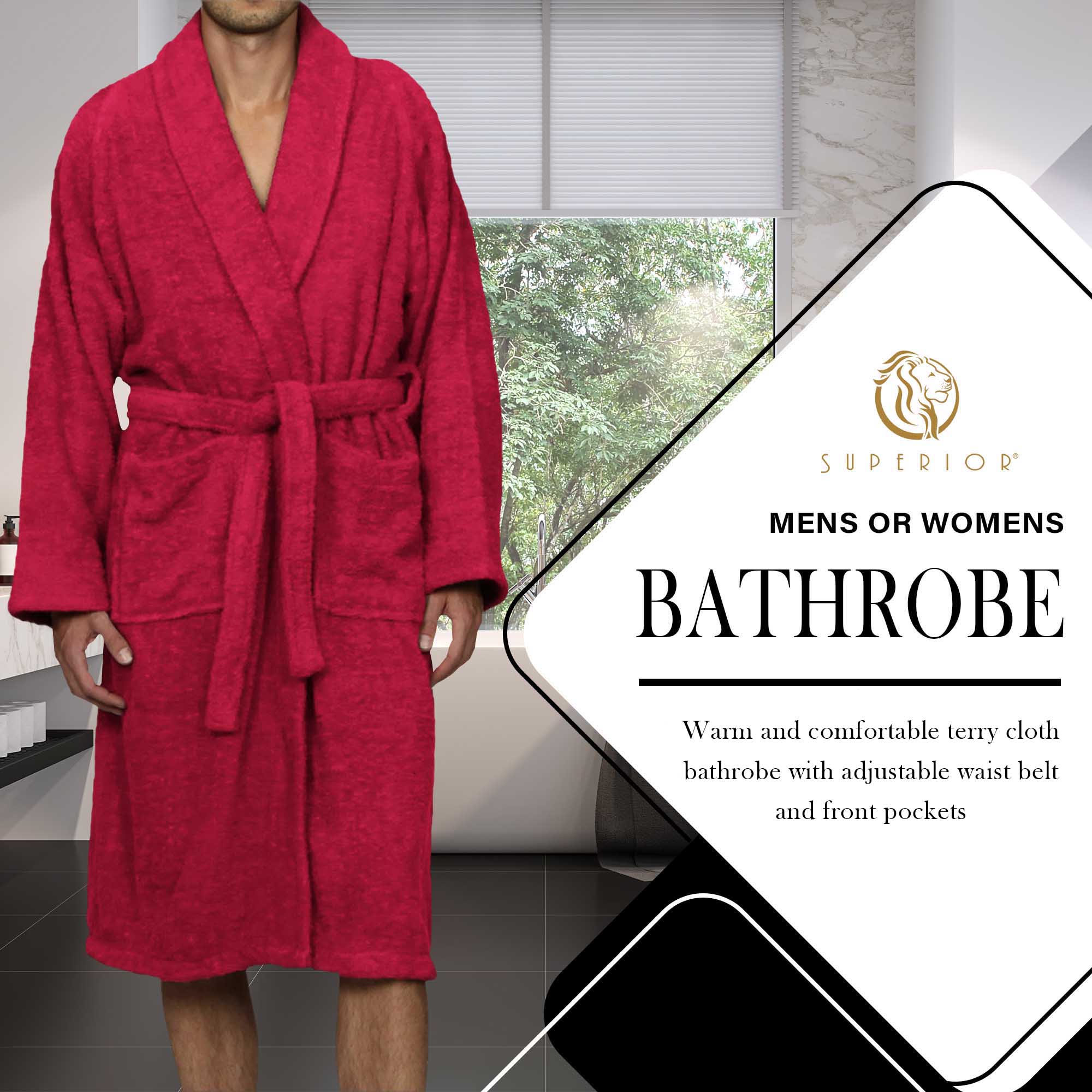 SUPERIOR®

MENS OR WOMENS

BATHROBE

Warm and comfortable terry cloth bathrobe with adjustable waist belt and front pockets