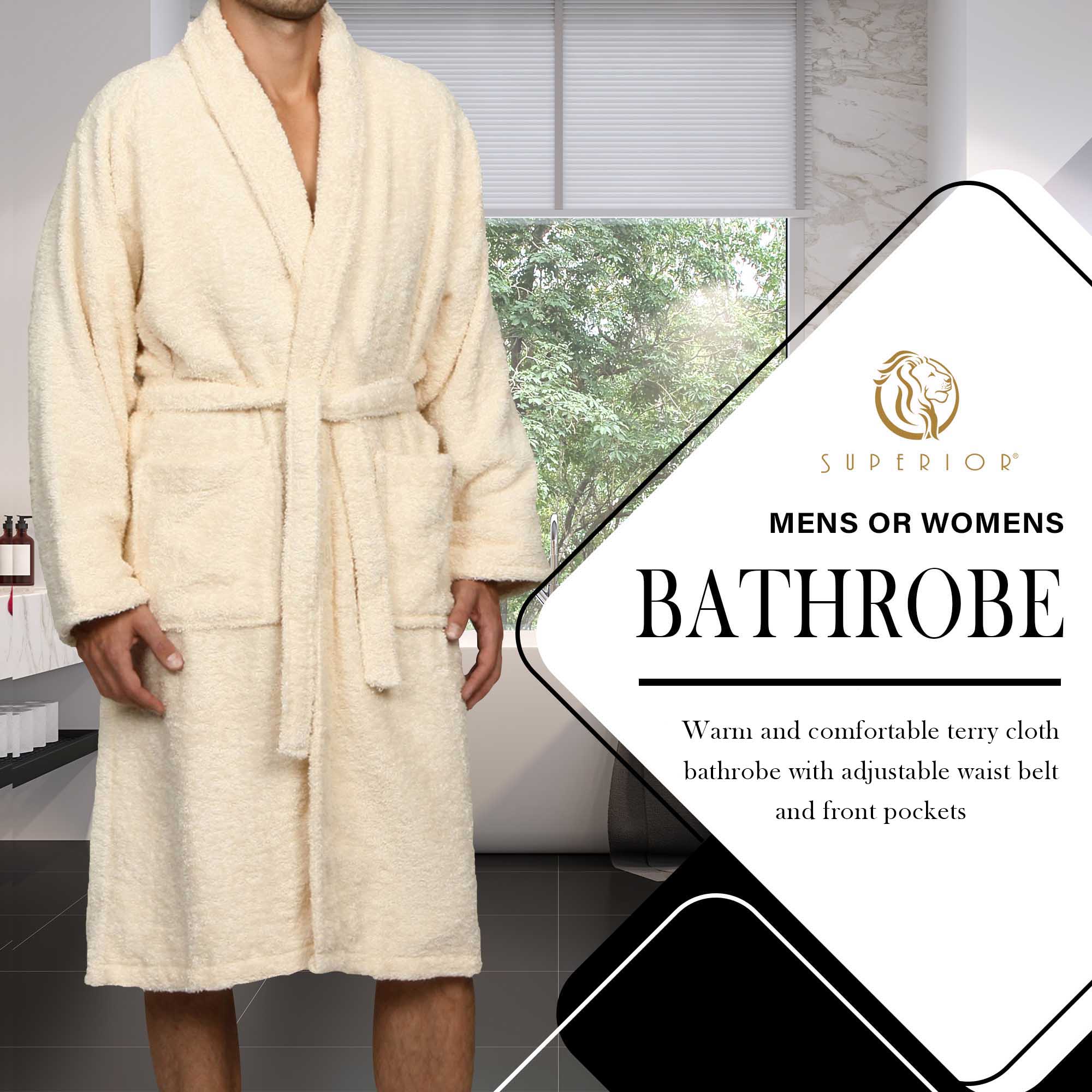 SUPERIOR®

MENS OR WOMENS

BATHROBE

Warm and comfortable terry cloth bathrobe with adjustable waist belt and front pockets