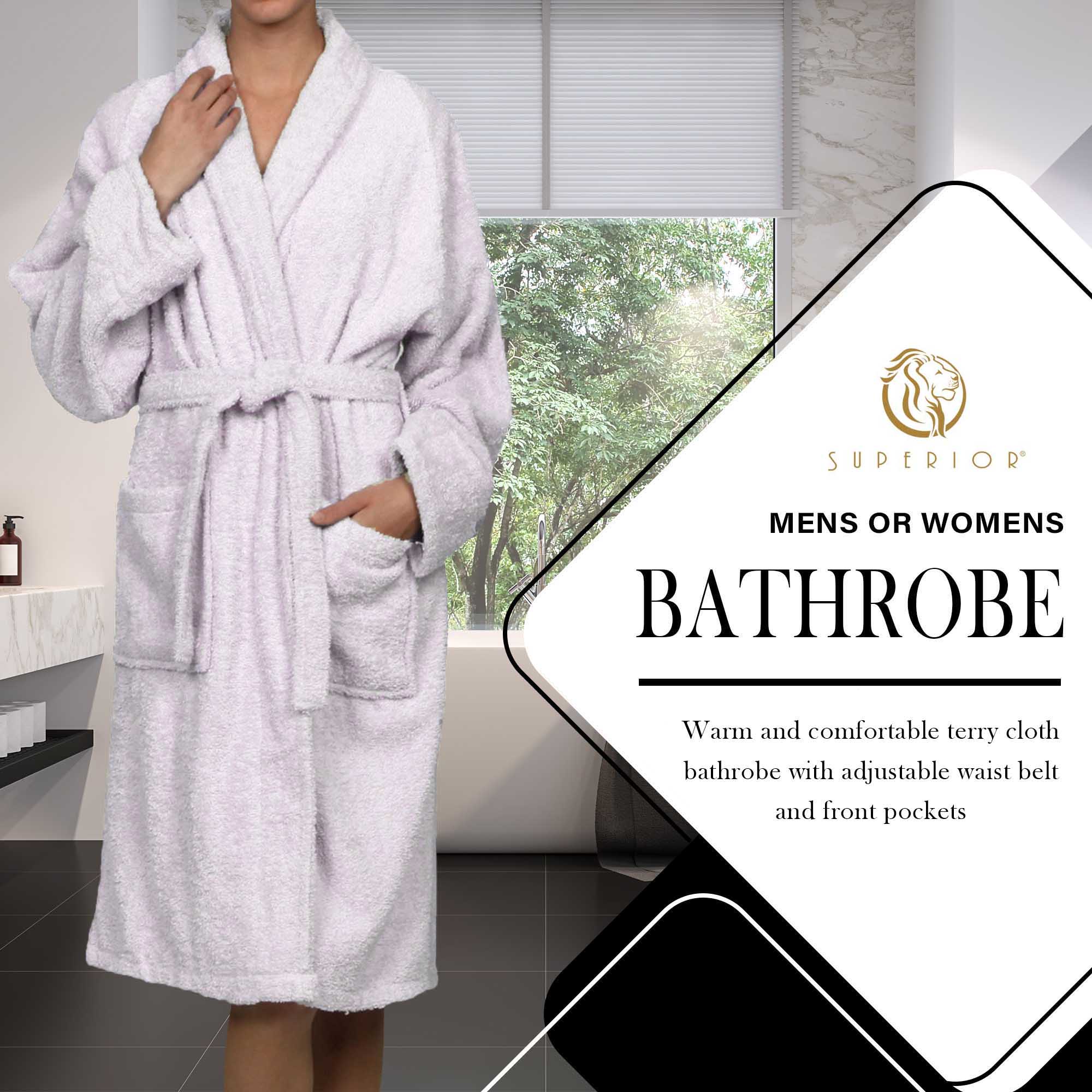 SUPERIOR®

MENS OR WOMENS

BATHROBE

Warm and comfortable terry cloth bathrobe with adjustable waist belt and front pockets