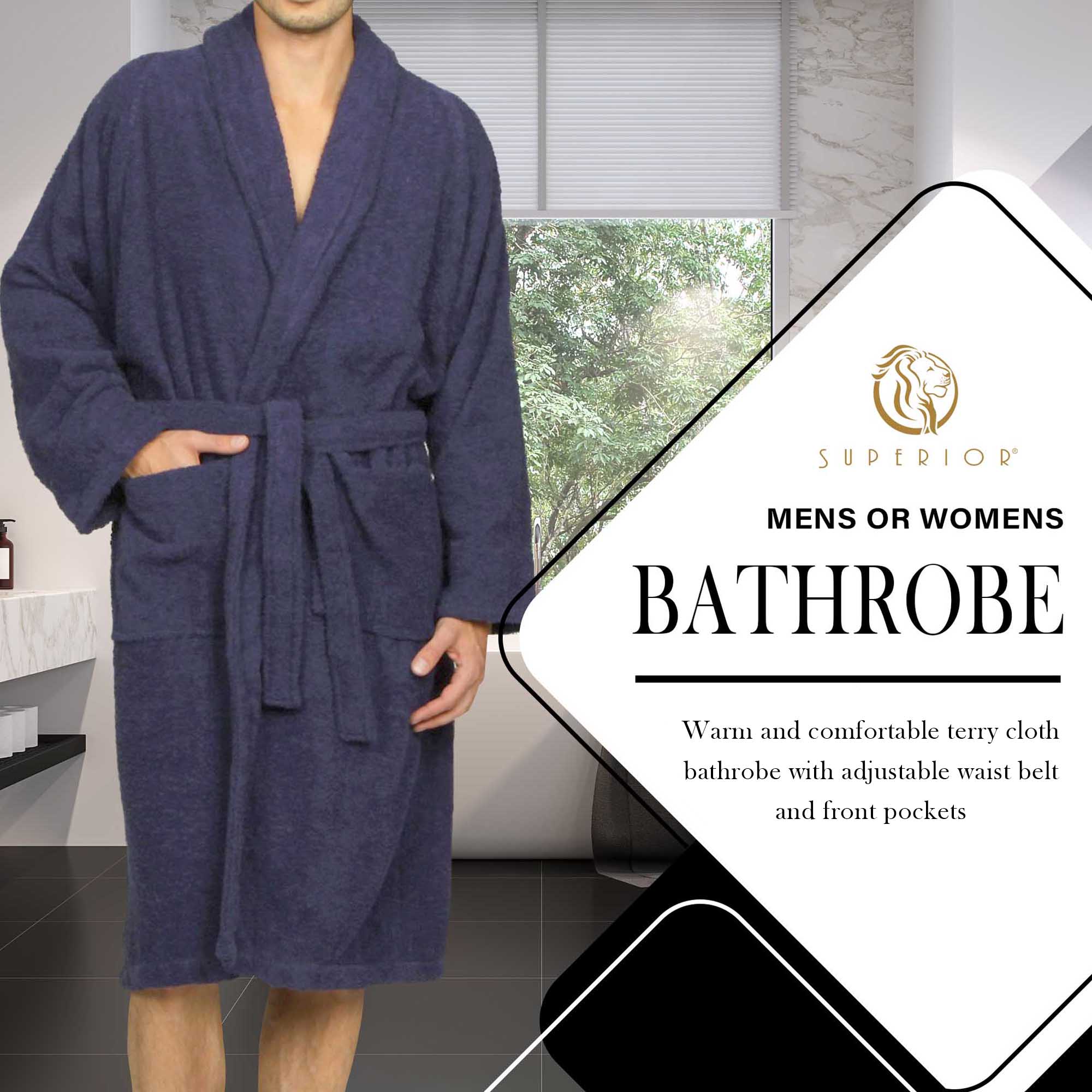 SUPERIOR®

MENS OR WOMENS

BATHROBE

Warm and comfortable terry cloth bathrobe with adjustable waist belt and front pockets