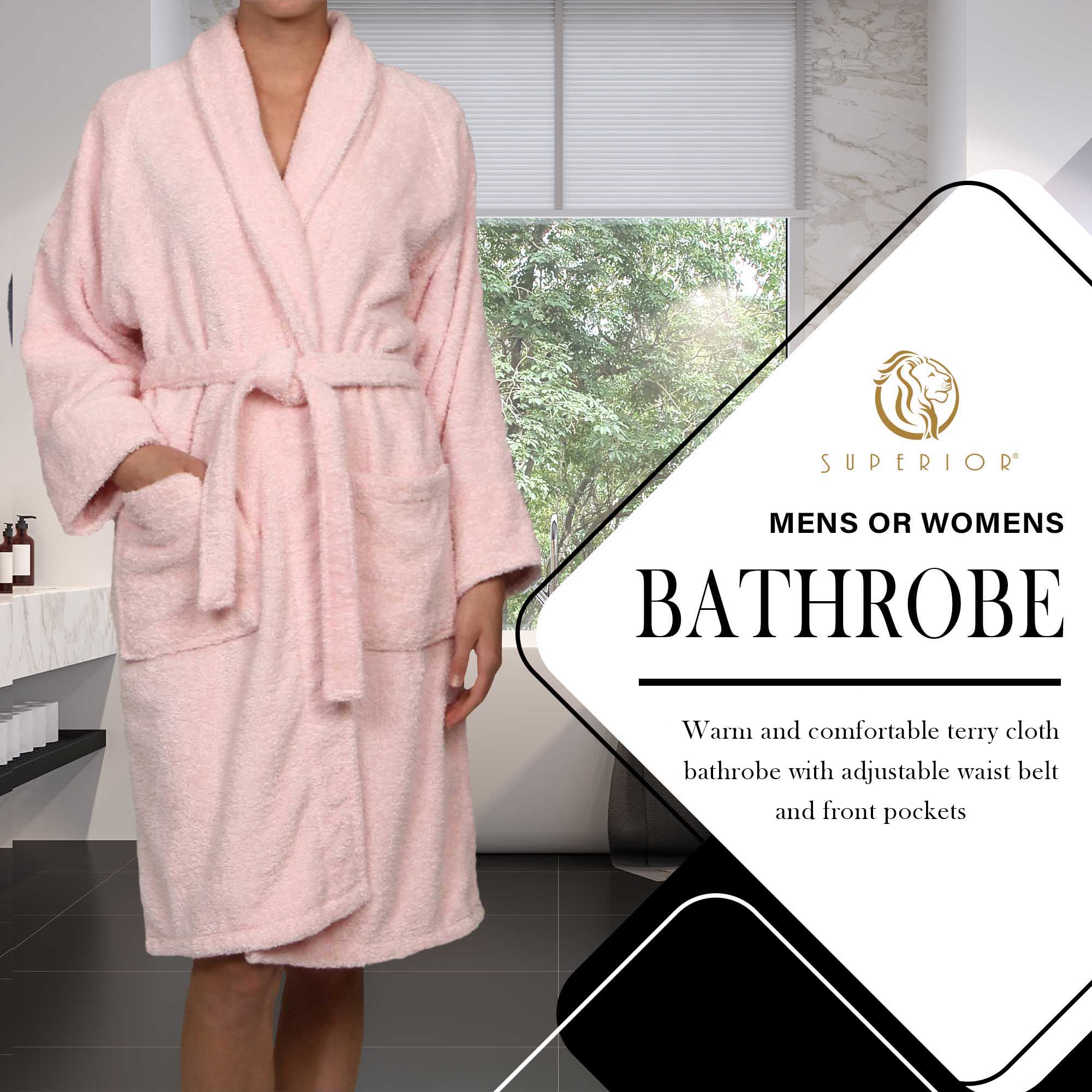 SUPERIOR®

MENS OR WOMENS

BATHROBE

Warm and comfortable terry cloth bathrobe with adjustable waist belt and front pockets