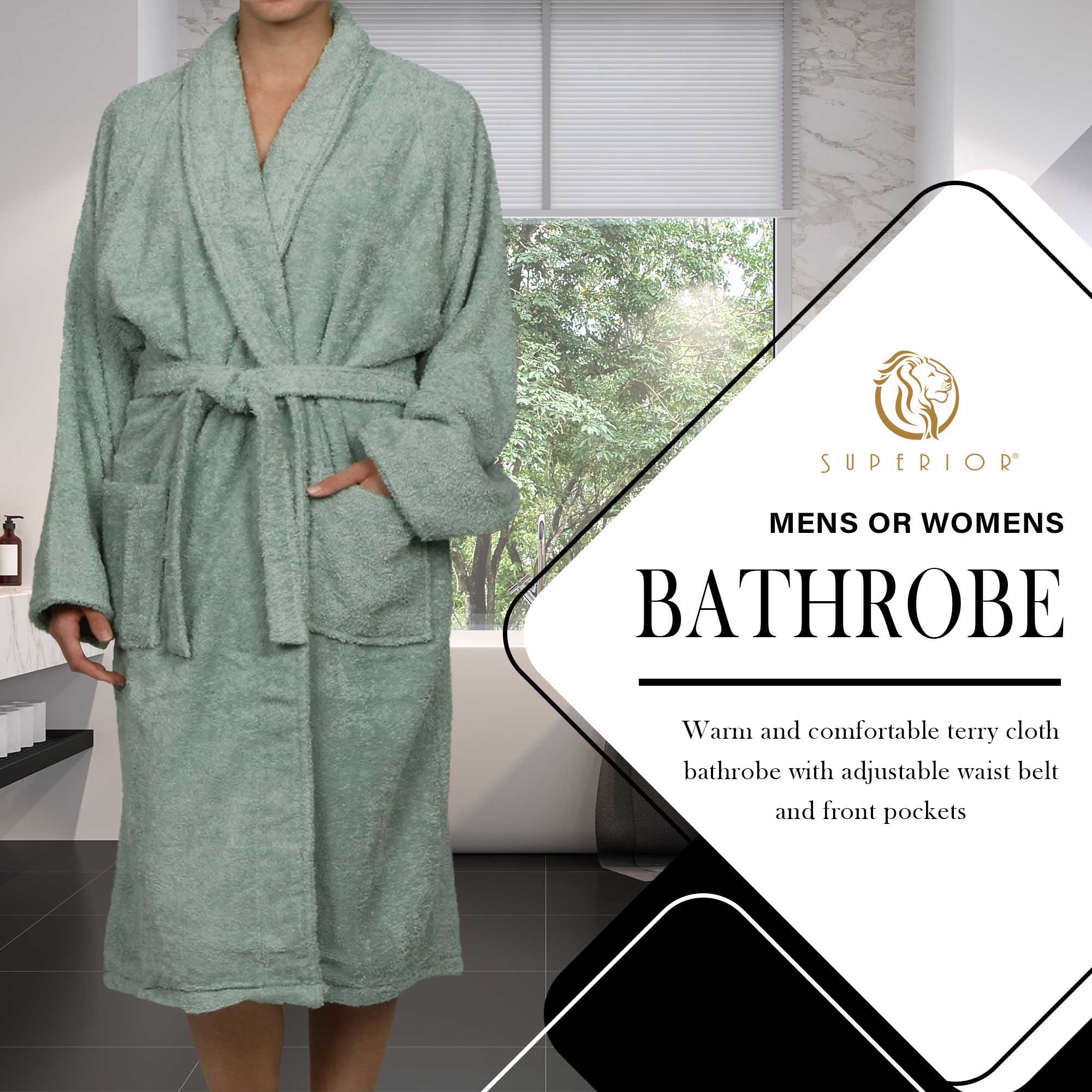 SUPERIOR®

MENS OR WOMENS

BATHROBE

Warm and comfortable terry cloth bathrobe with adjustable waist belt and front pockets