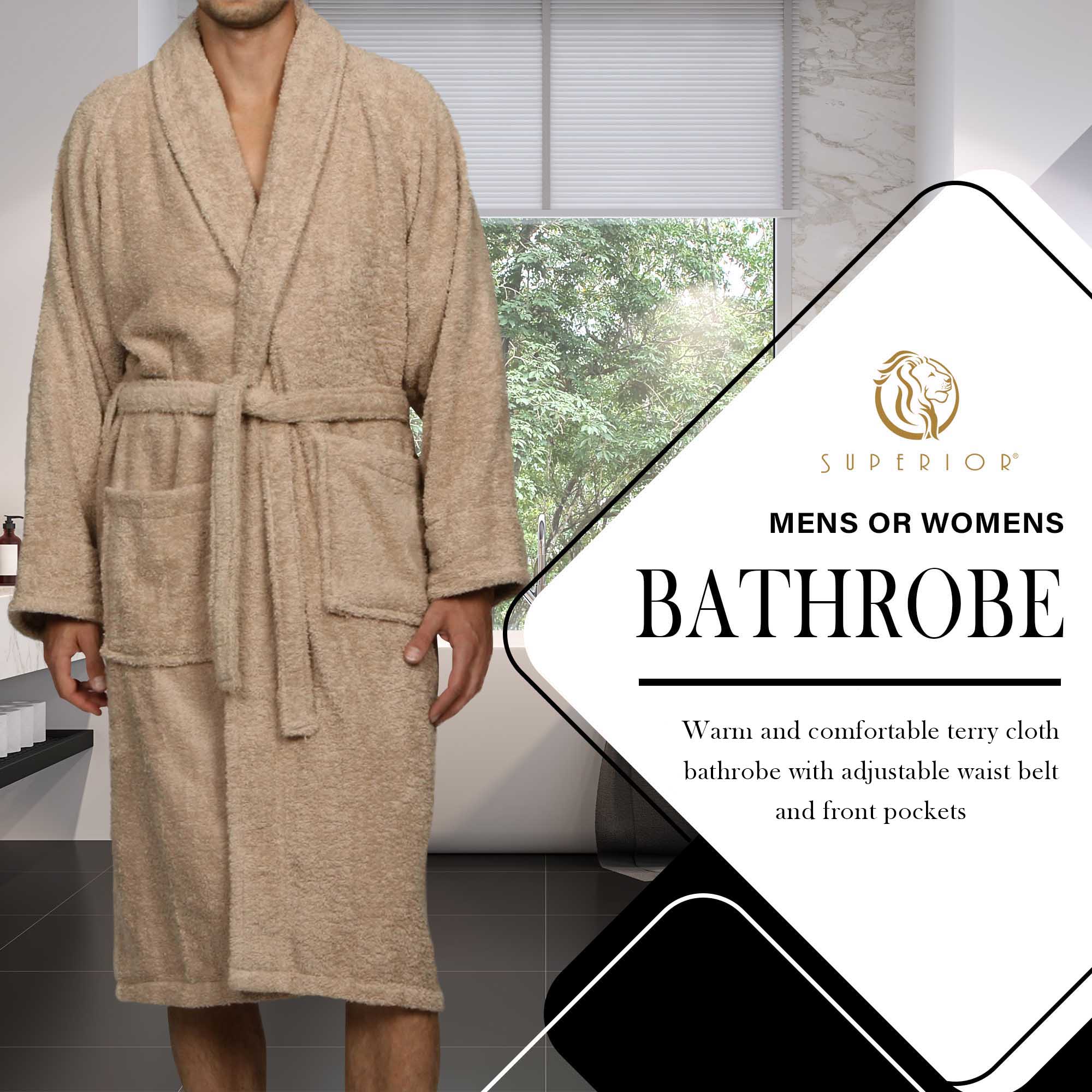 SUPERIOR®

MENS OR WOMENS

BATHROBE

Warm and comfortable terry cloth bathrobe with adjustable waist belt and front pockets