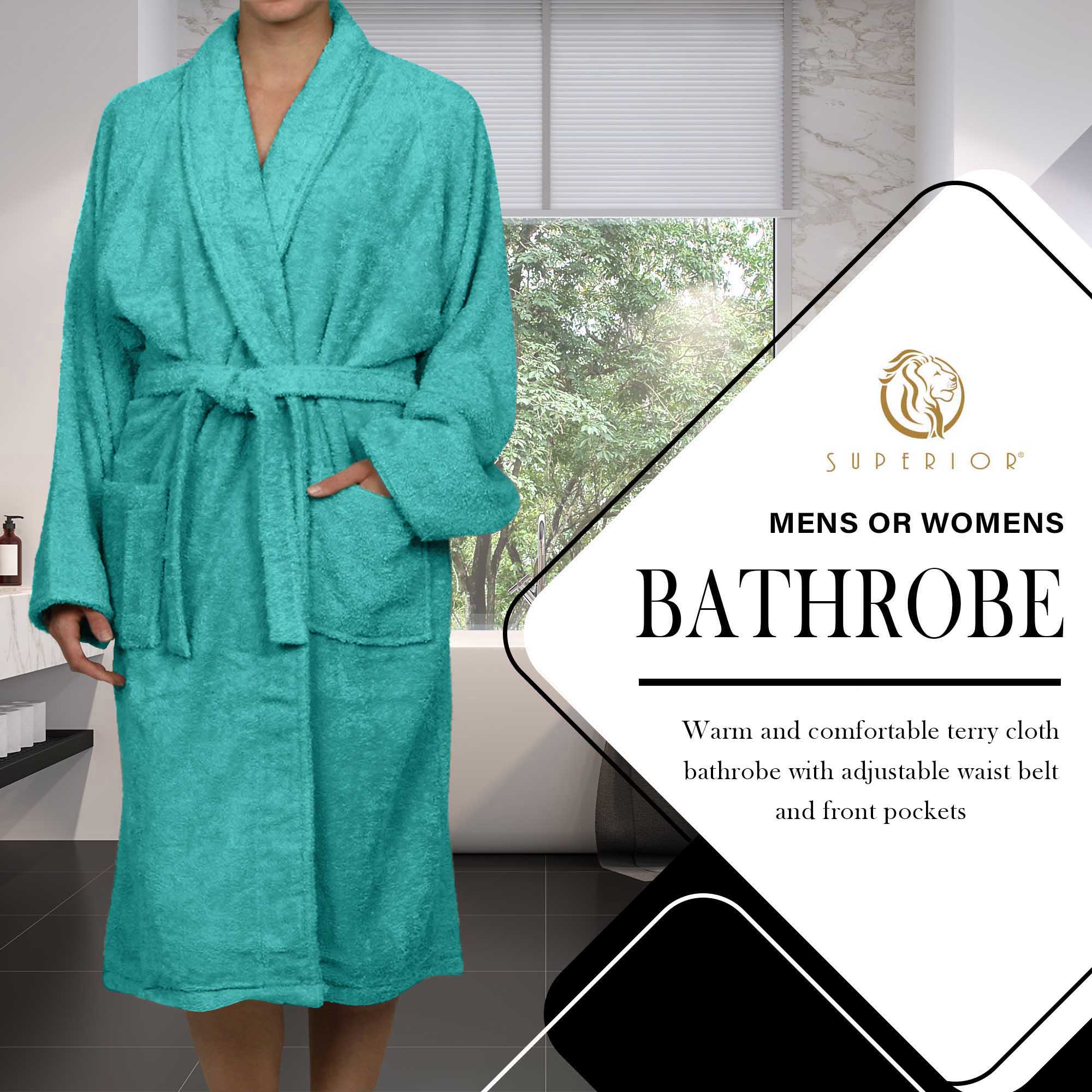 SUPERIOR®

MENS OR WOMENS

BATHROBE

Warm and comfortable terry cloth bathrobe with adjustable waist belt and front pockets