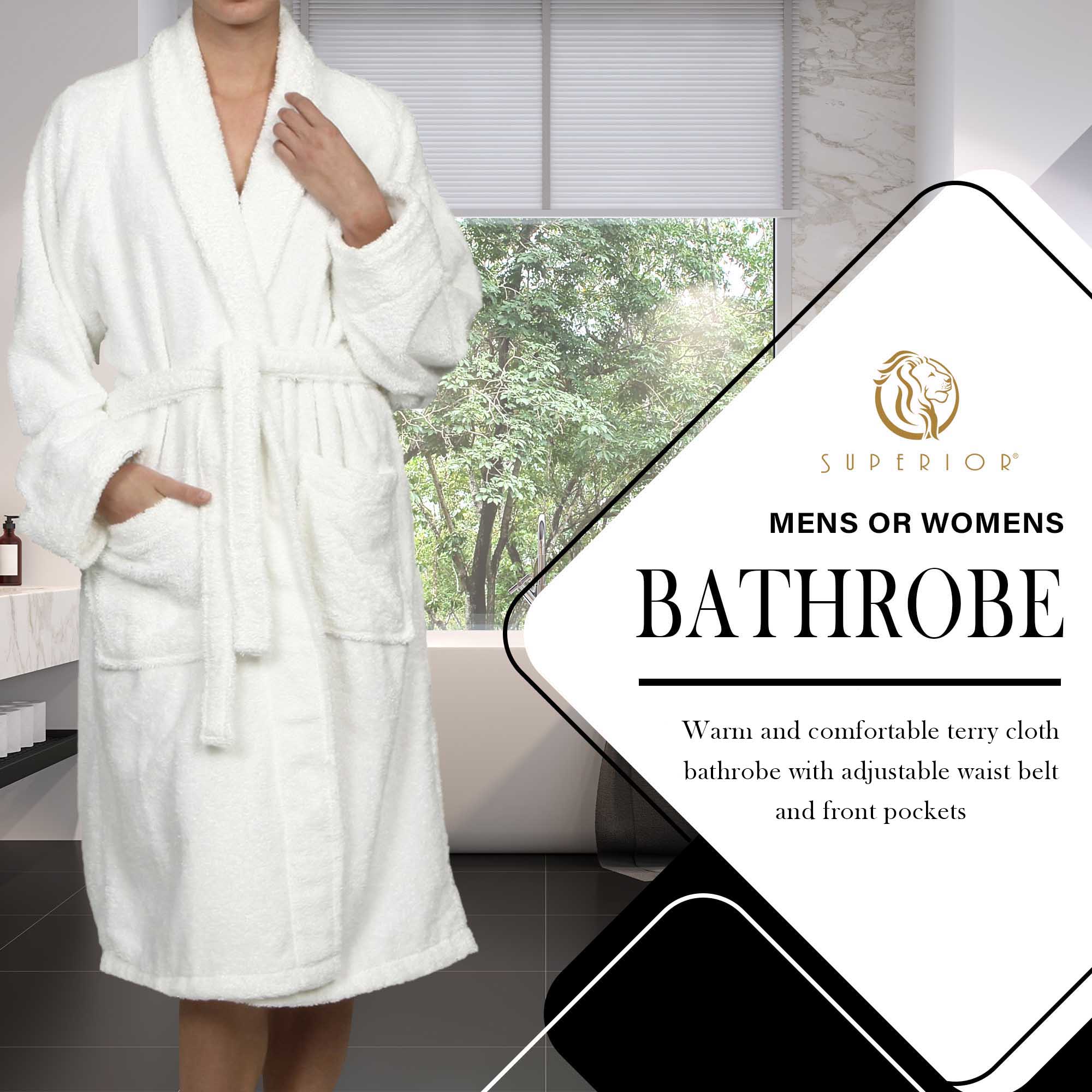 SUPERIOR®

MENS OR WOMENS

BATHROBE

Warm and comfortable terry cloth bathrobe with adjustable waist belt and front pockets