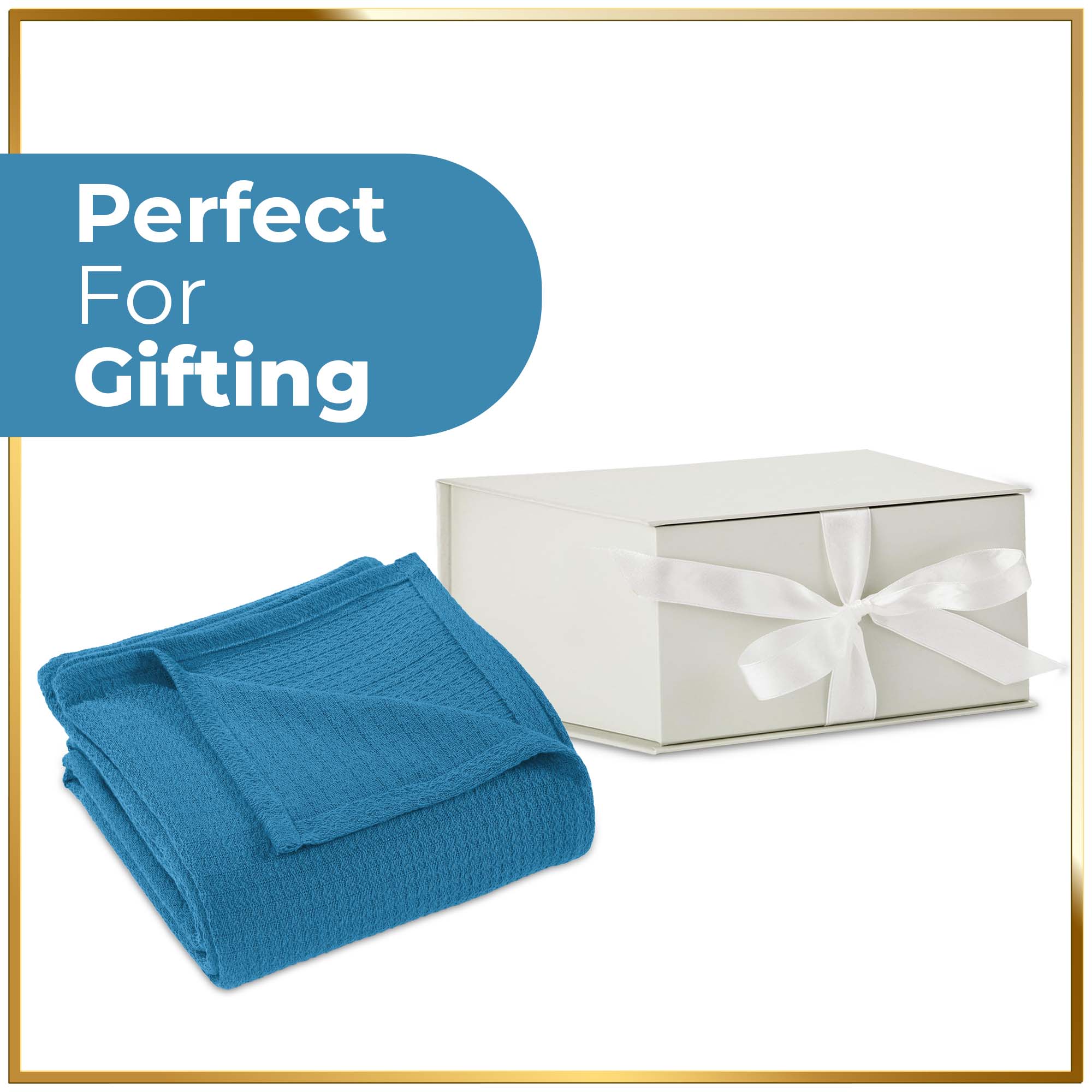 Perfect
For
Gifting