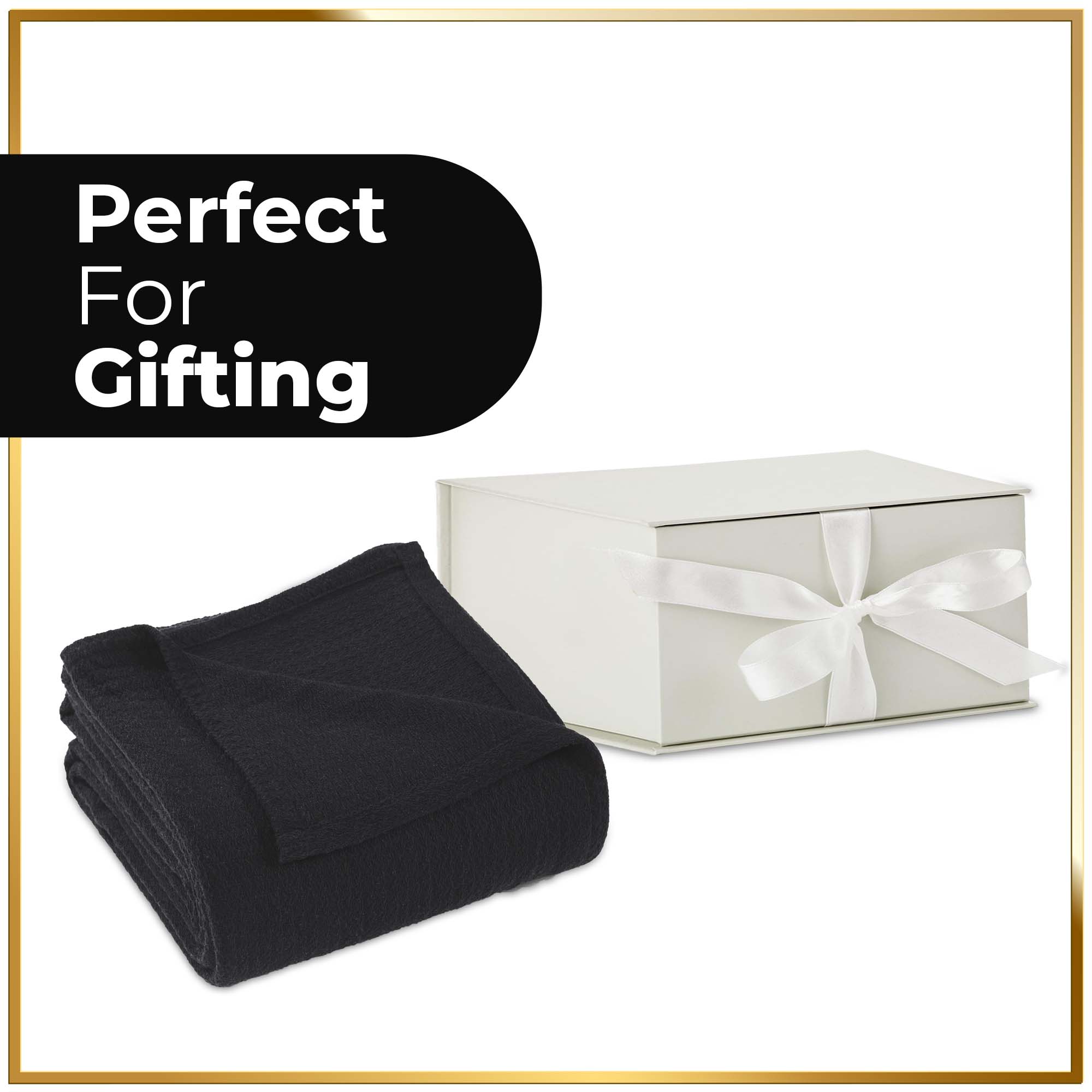 Perfect
For
Gifting