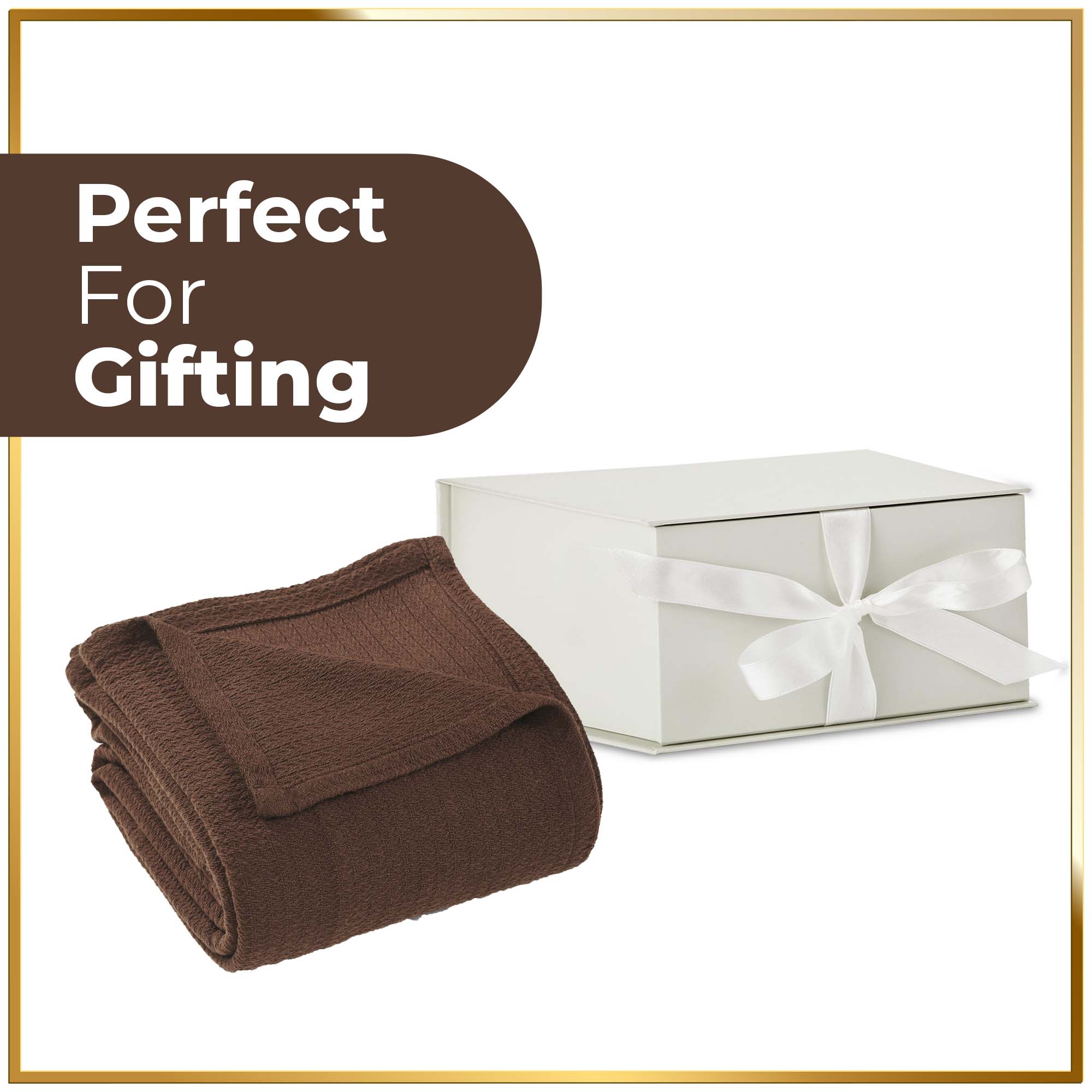 Perfect
For
Gifting