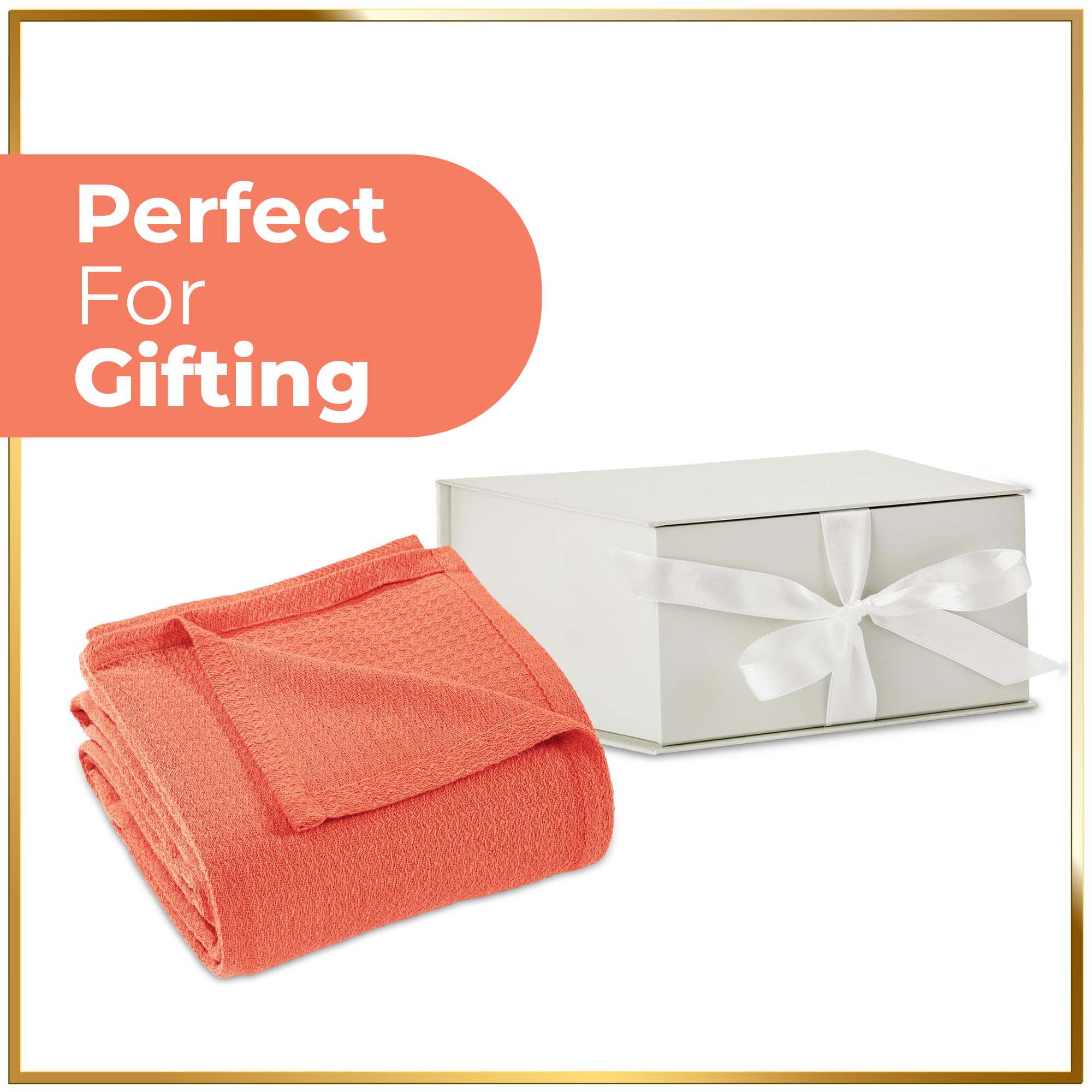 Perfect
For
Gifting