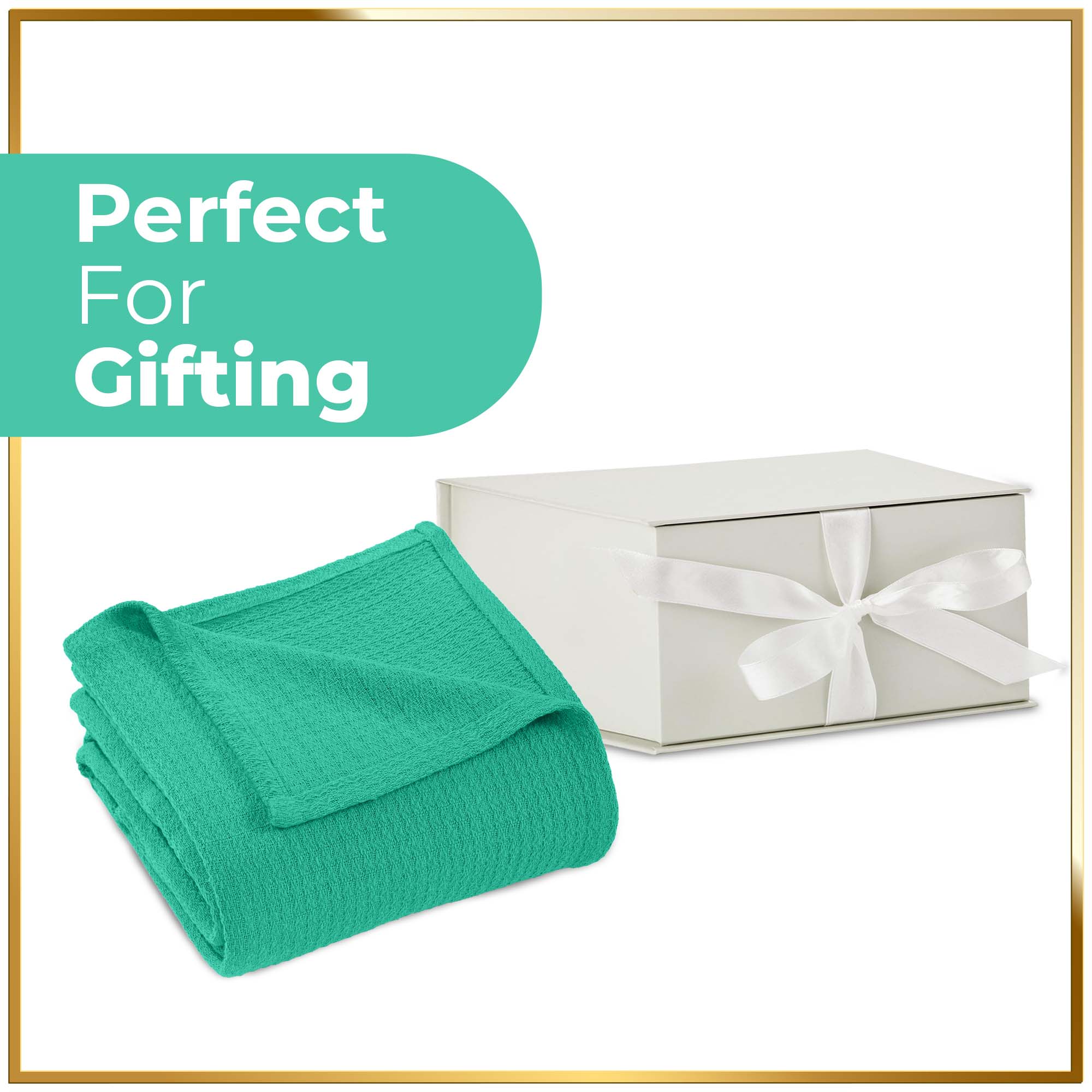 Perfect
For
Gifting