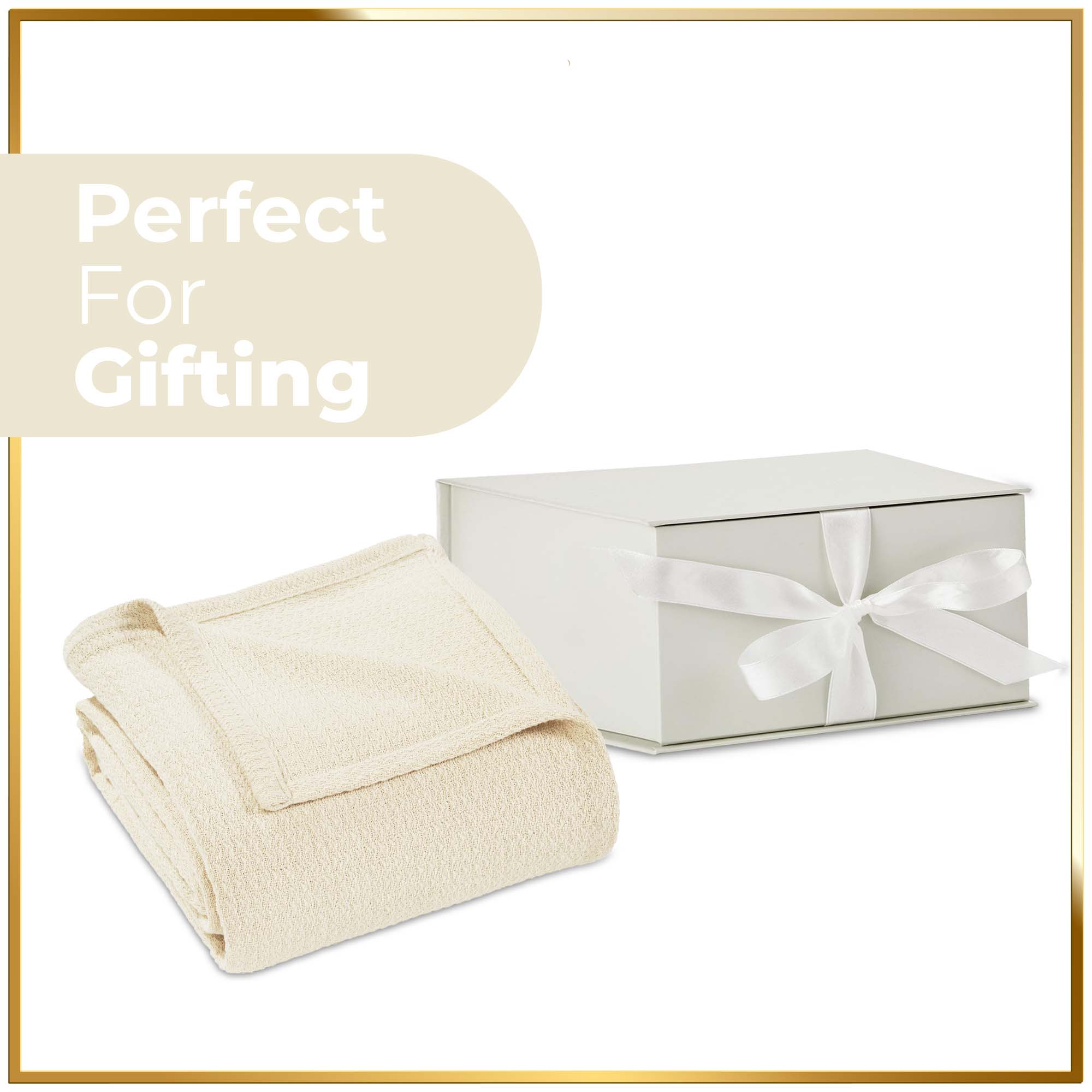 Perfect
For
Gifting