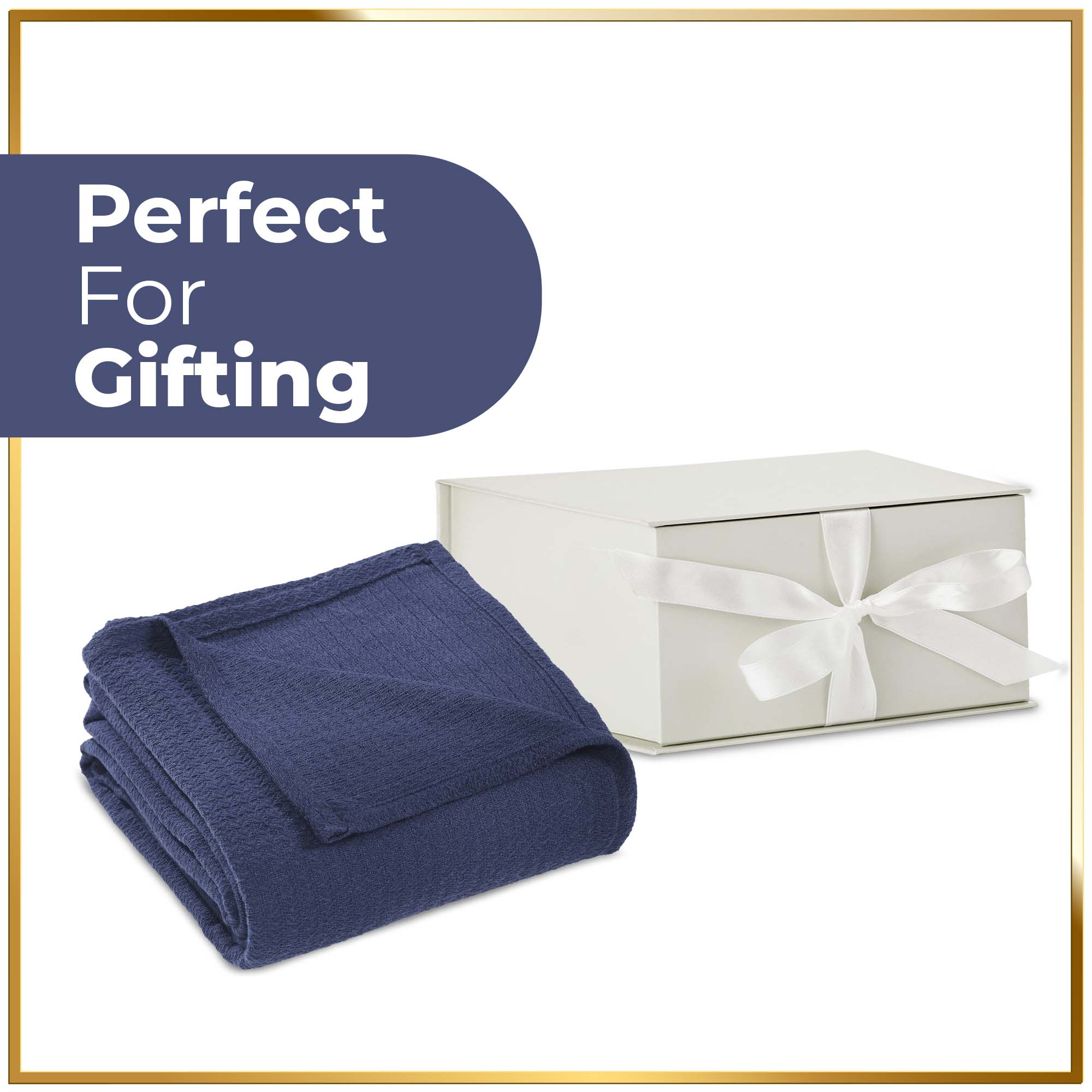 Perfect
For
Gifting