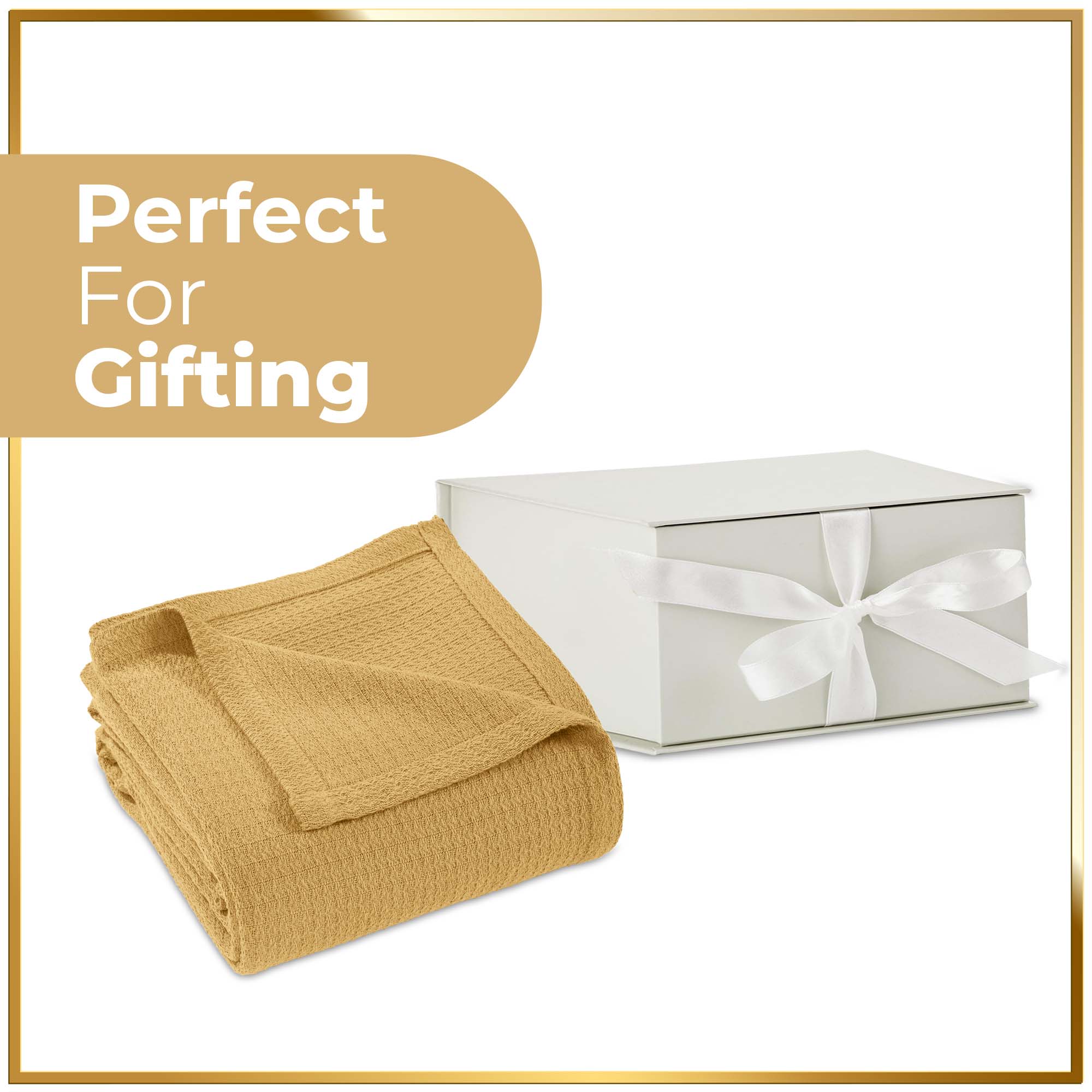 Perfect
For
Gifting