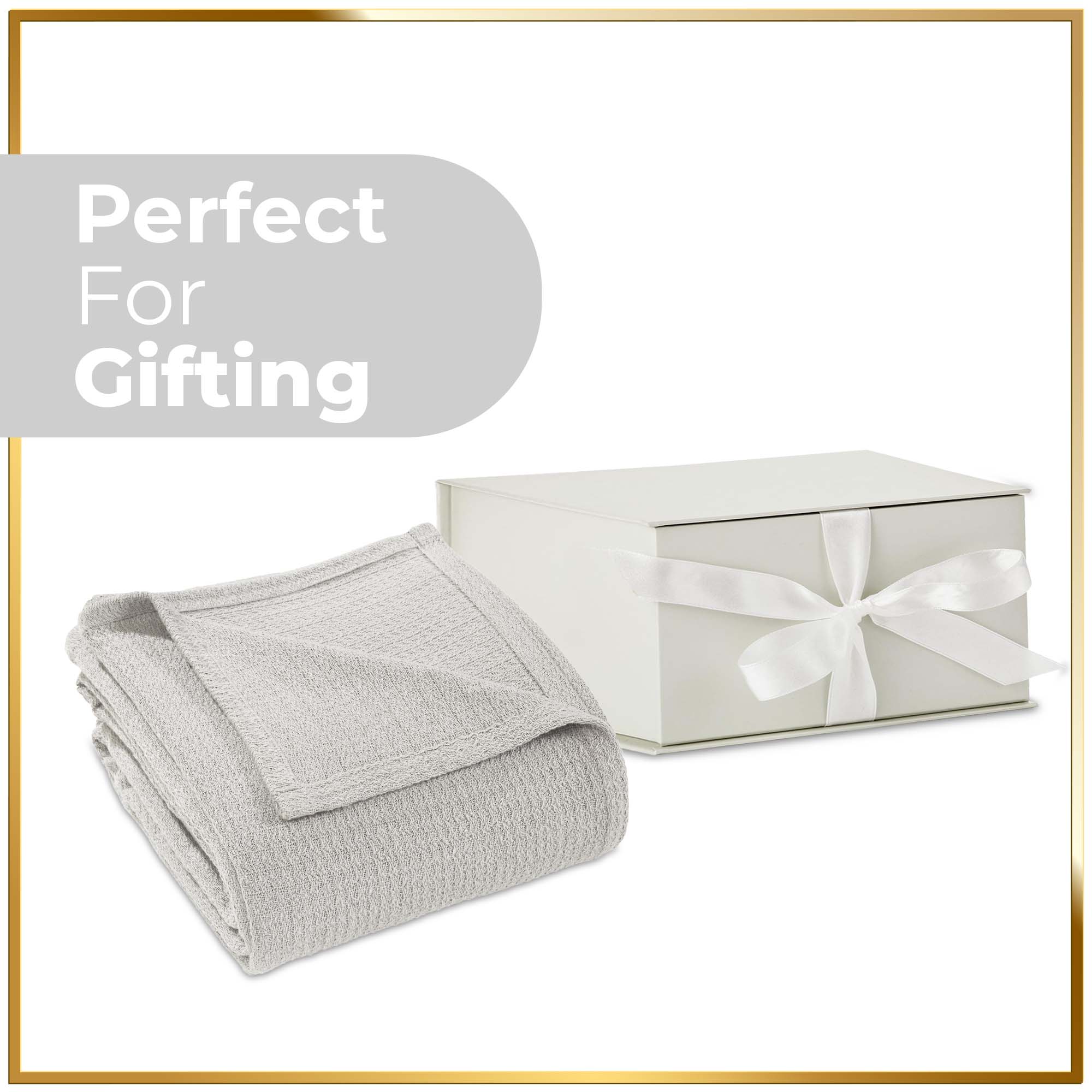 Perfect
For
Gifting