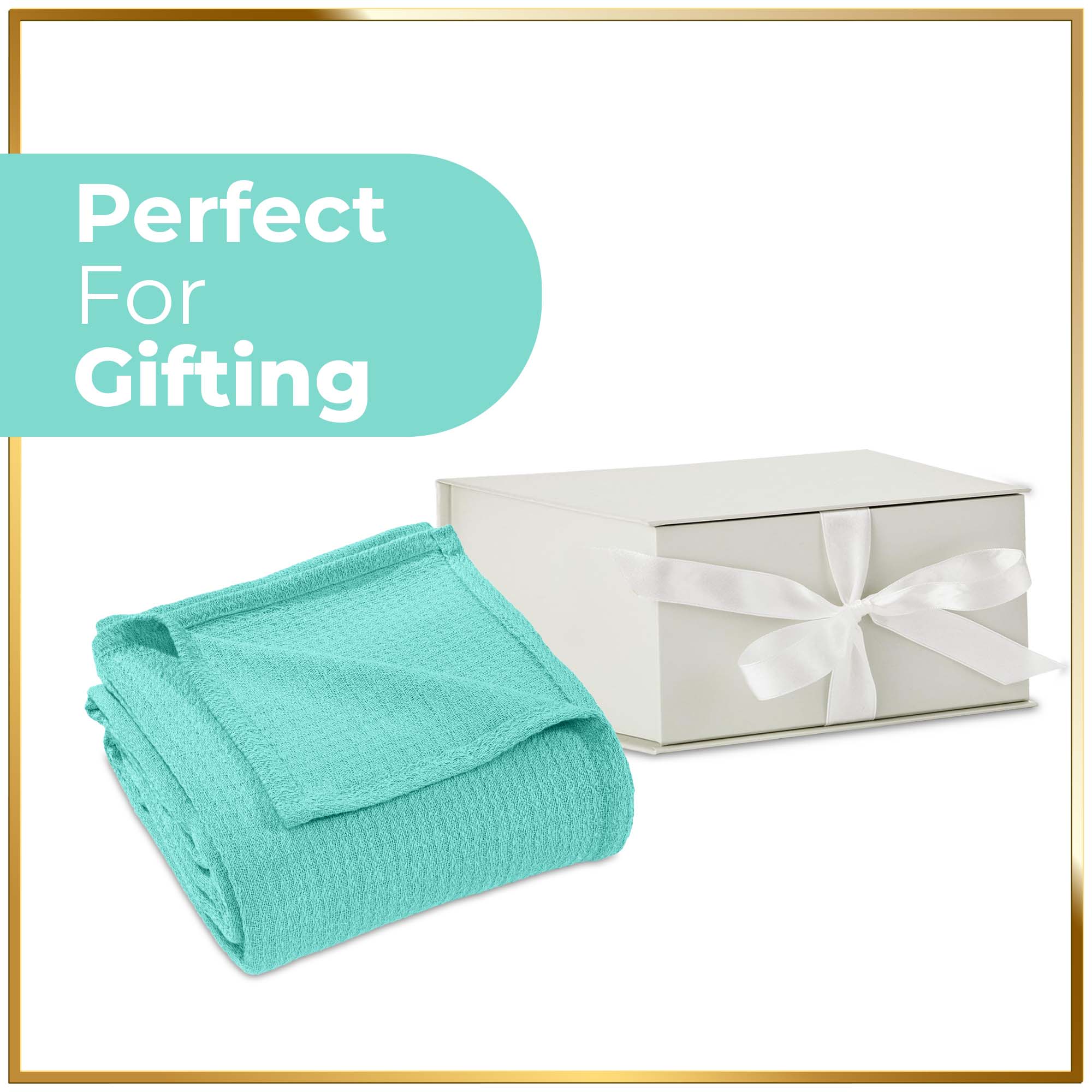 Perfect
For
Gifting