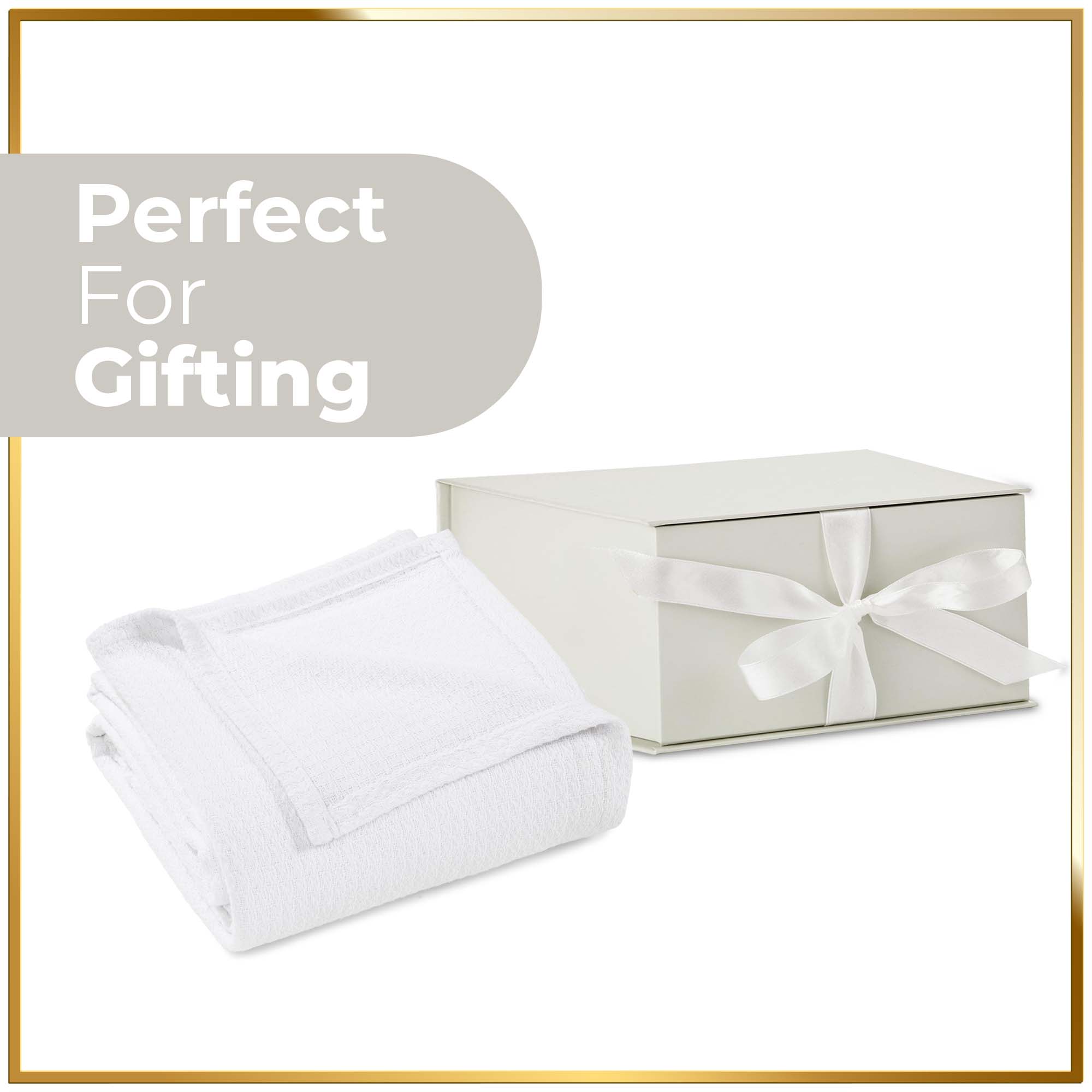 Perfect
For
Gifting