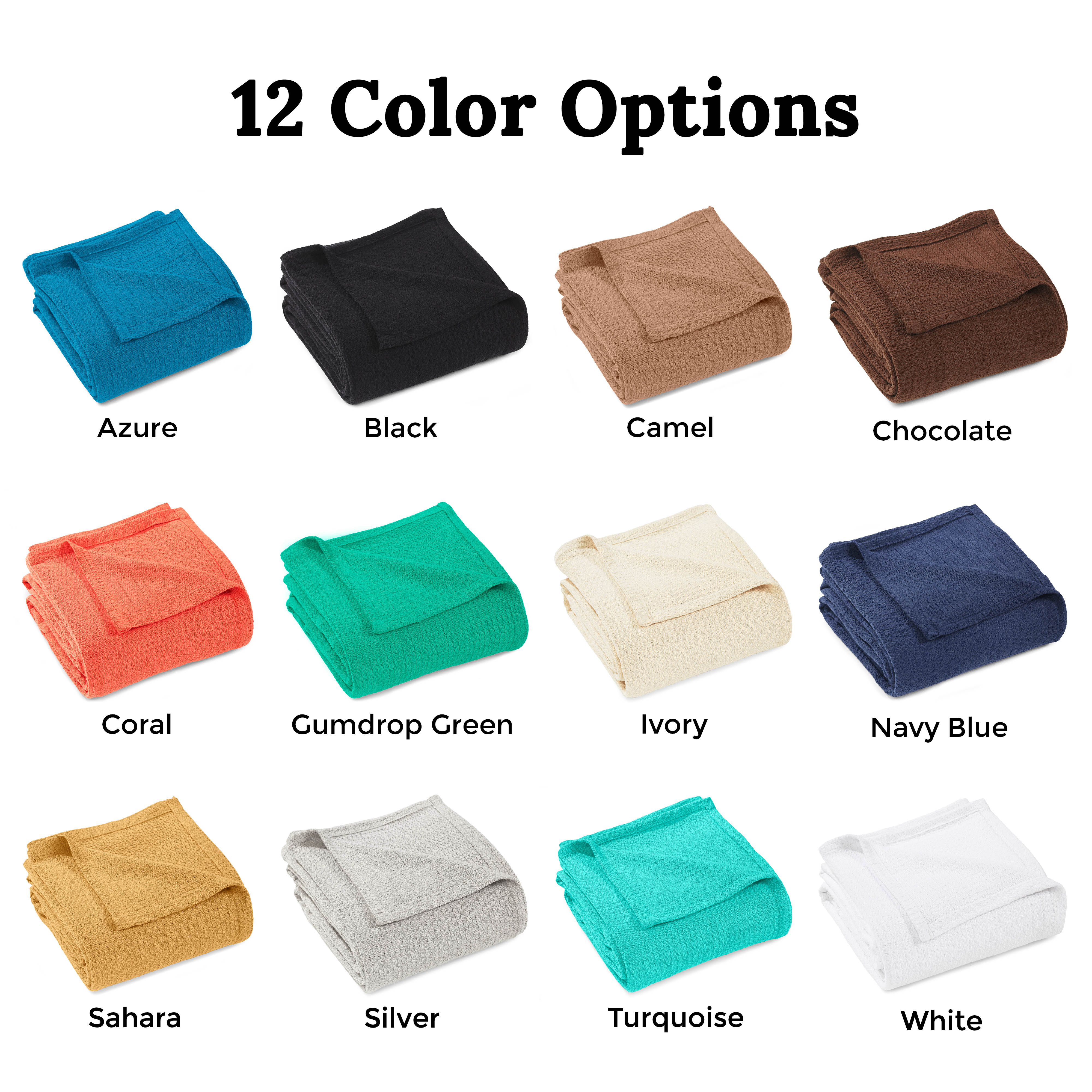 12 Color Options

Azure

Black

Camel

Chocolate

Coral

Gumdrop Green

Ivory

Navy Blue

Sahara

Silver

Turquoise

White